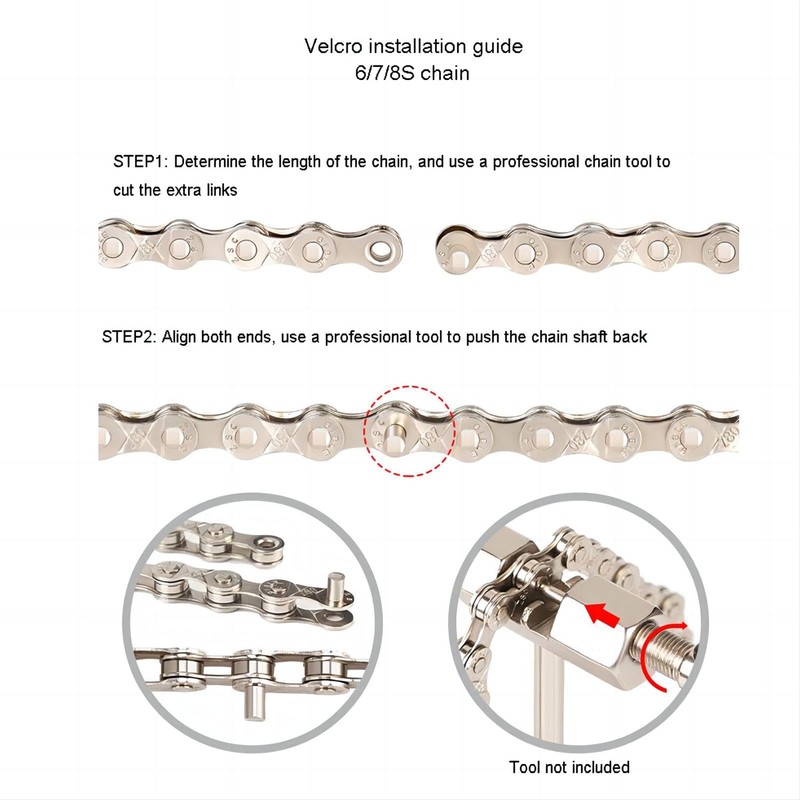 Velcro installation guide
6/7/8S chain

STEP1: Determine the length of the chain, and use a professional chain tool to cut the extra links

STEP2: Align both ends, use a professional tool to push the chain shaft back

Tool not included