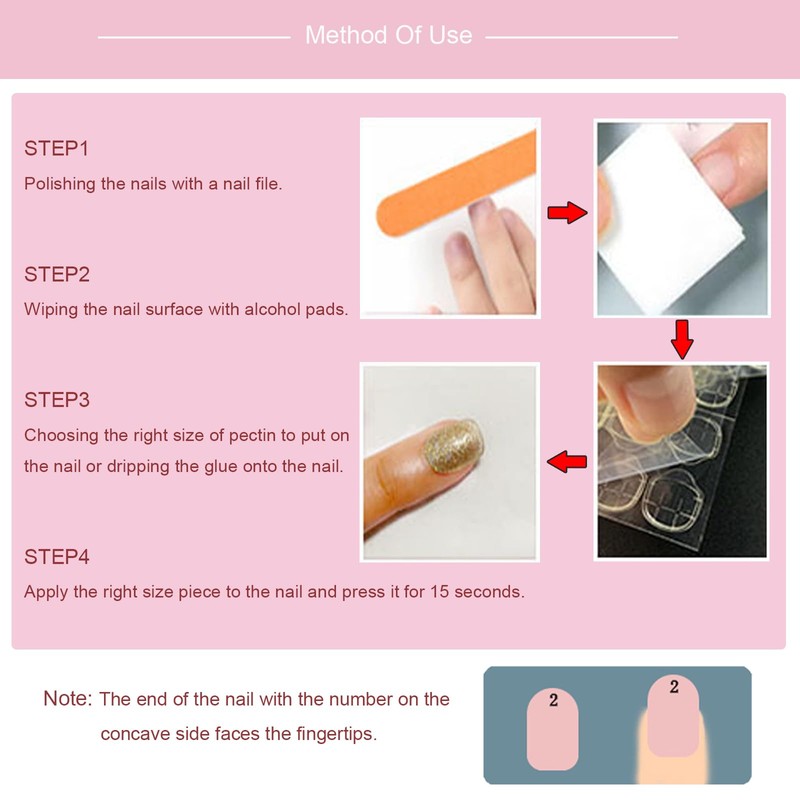 Method Of Use

STEP1

Polishing the nails with a nail file.

STEP2

Wiping the nail surface with alcohol pads.

STEP3

Choosing the right size of pectin to put on the nail or dripping the glue onto the nail.

STEP4

Apply the right size piece to the nail and press it for 15 seconds.

Note: The end of the nail with the number on the concave side faces the fingertips.

2

2