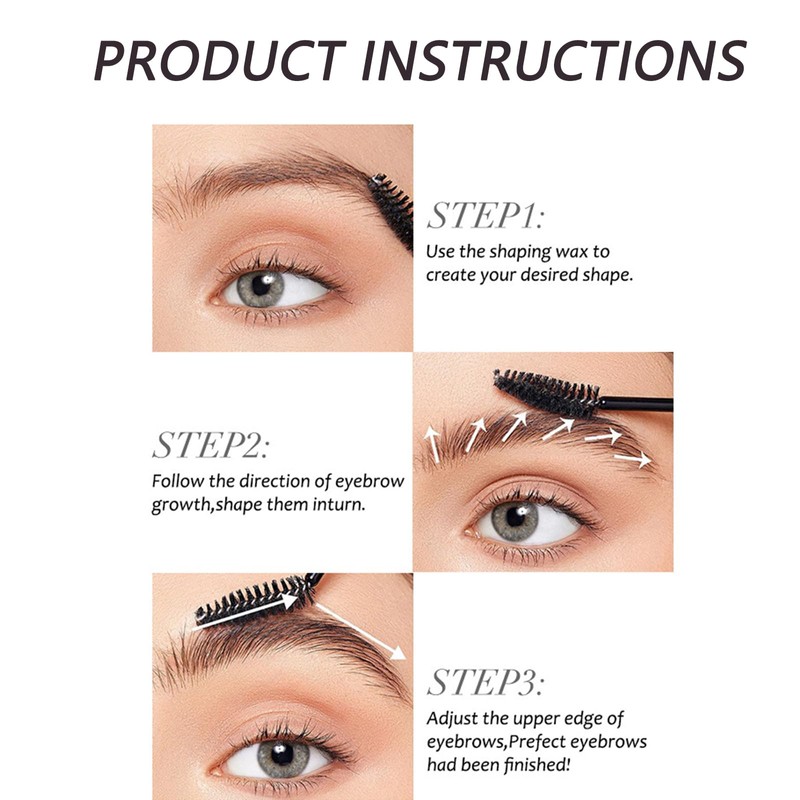 PRODUCT INSTRUCTIONS

STEP1:
Use the shaping wax to create your desired shape.

STEP2:
Follow the direction of eyebrow growth,shape them inturn.

STEP3:
Adjust the upper edge of eyebrows,Prefect eyebrows had been finished!