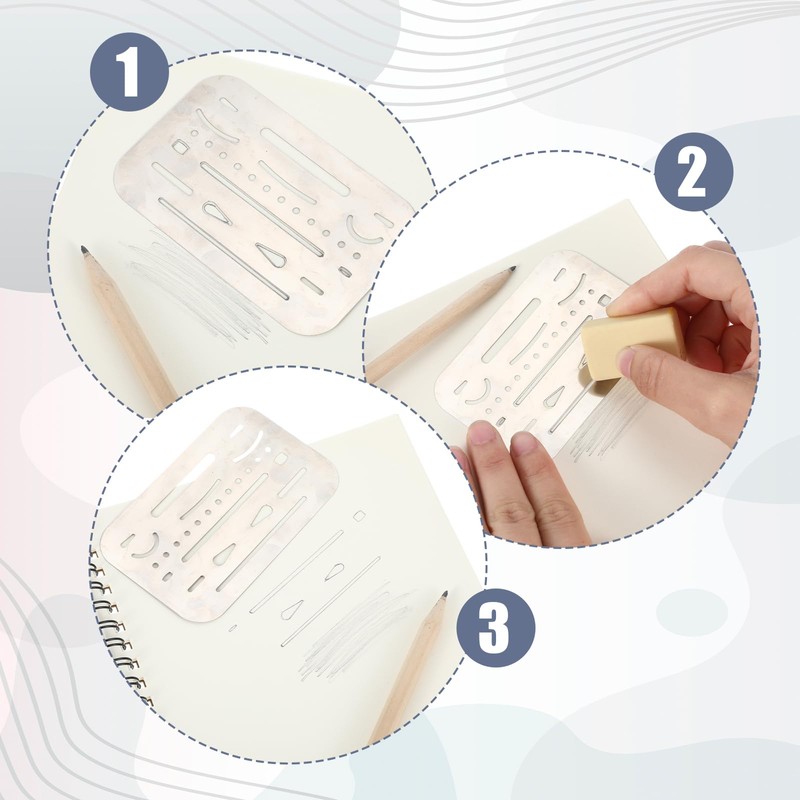 1

2

3