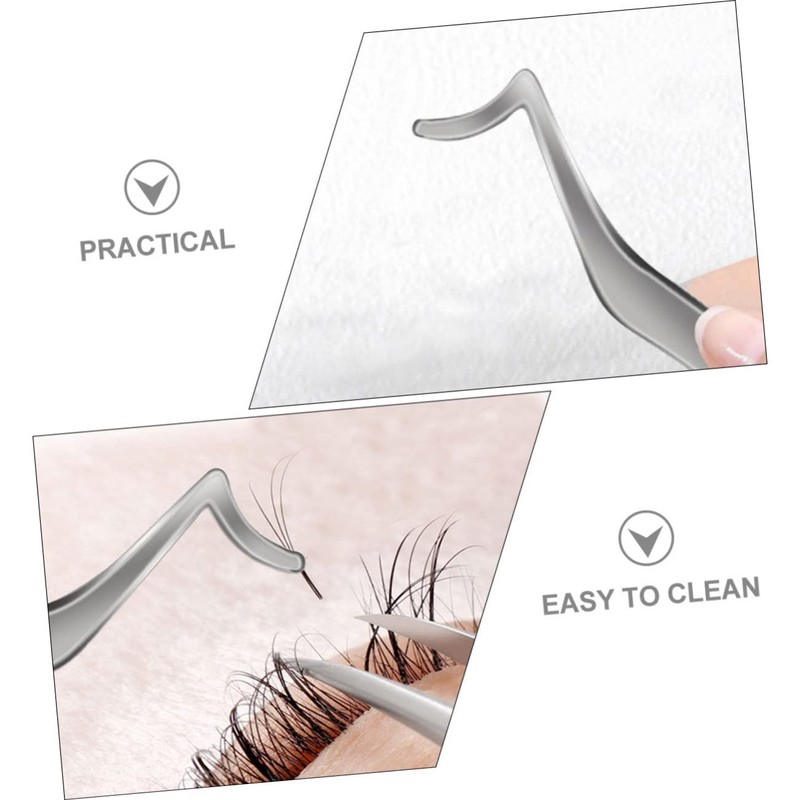 PRACTICAL

EASY TO CLEAN