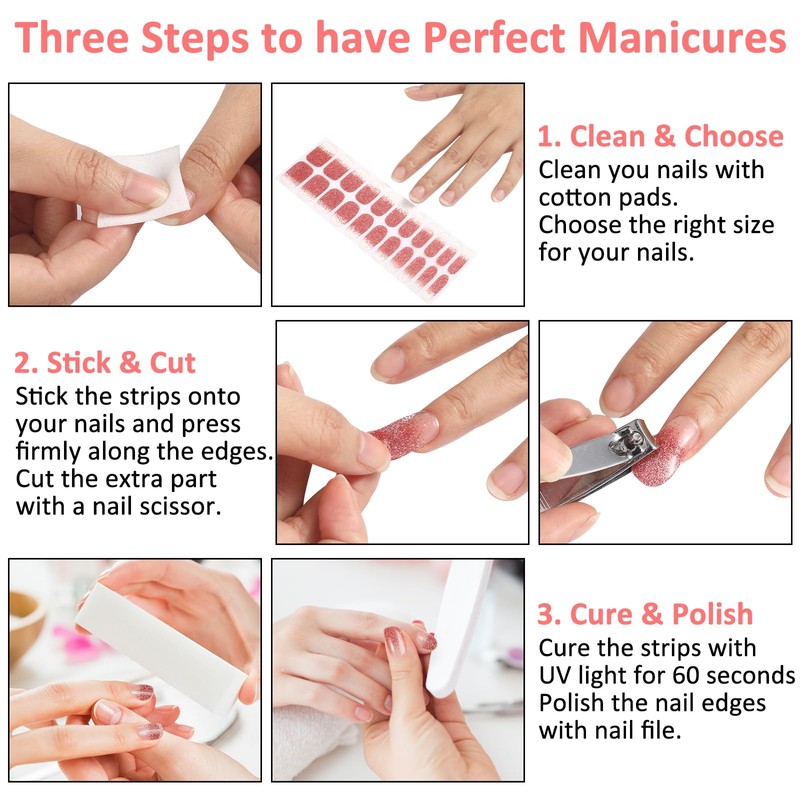 Three Steps to have Perfect Manicures

1. Clean & Choose
Clean you nails with cotton pads.
Choose the right size for your nails.

2. Stick & Cut
Stick the strips onto your nails and press firmly along the edges.
Cut the extra part with a nail scissor.

3. Cure & Polish
Cure the strips with UV light for 60 seconds
Polish the nail edges with nail file.