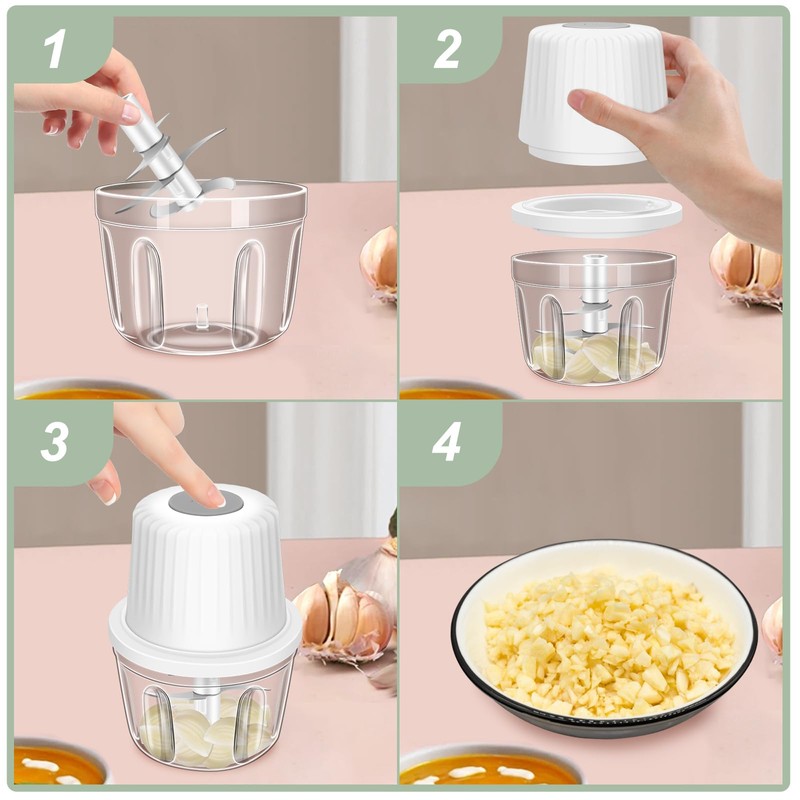 1

2

3

4