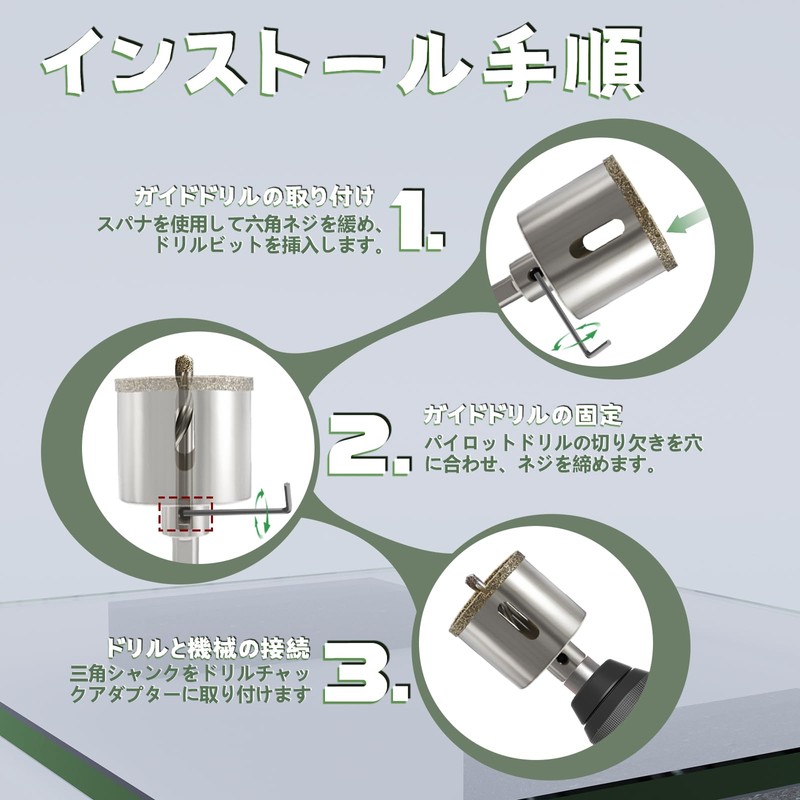 インストール手順

ガイドドリルの取り付け
スパナを使用して六角ネジを緩め、ドリルビットを挿入します。

1.

2.

ガイドドリルの固定
パイロットドリルの切り欠きを穴に合わせ、ネジを締めます。

ドリルと機械の接続
三角シャンクをドリルチャックアダプターに取り付けます

3.