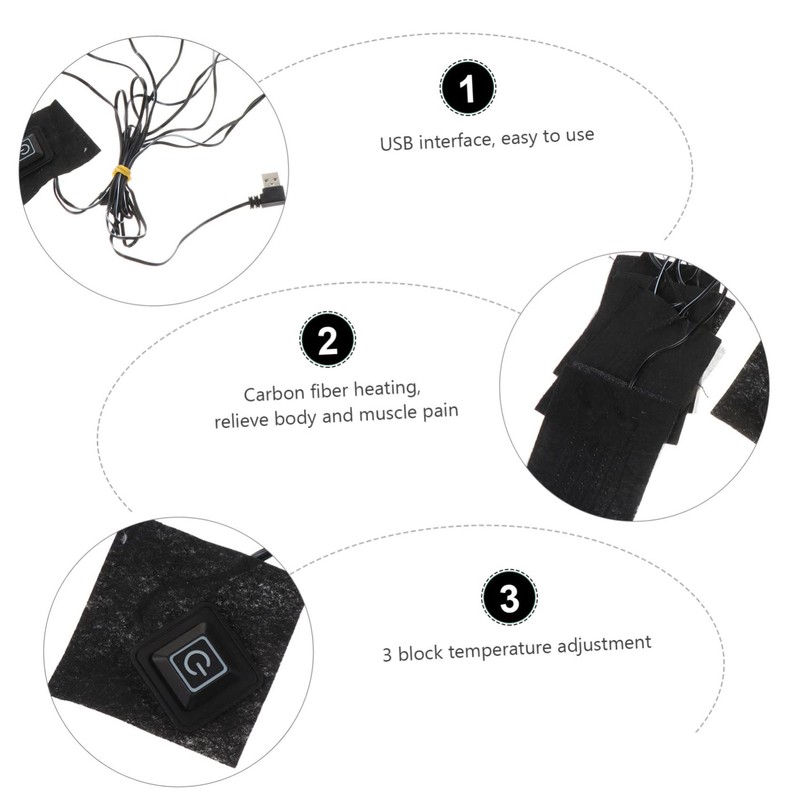 1

USB interface, easy to use

2

Carbon fiber heating, relieve body and muscle pain

3

3 block temperature adjustment