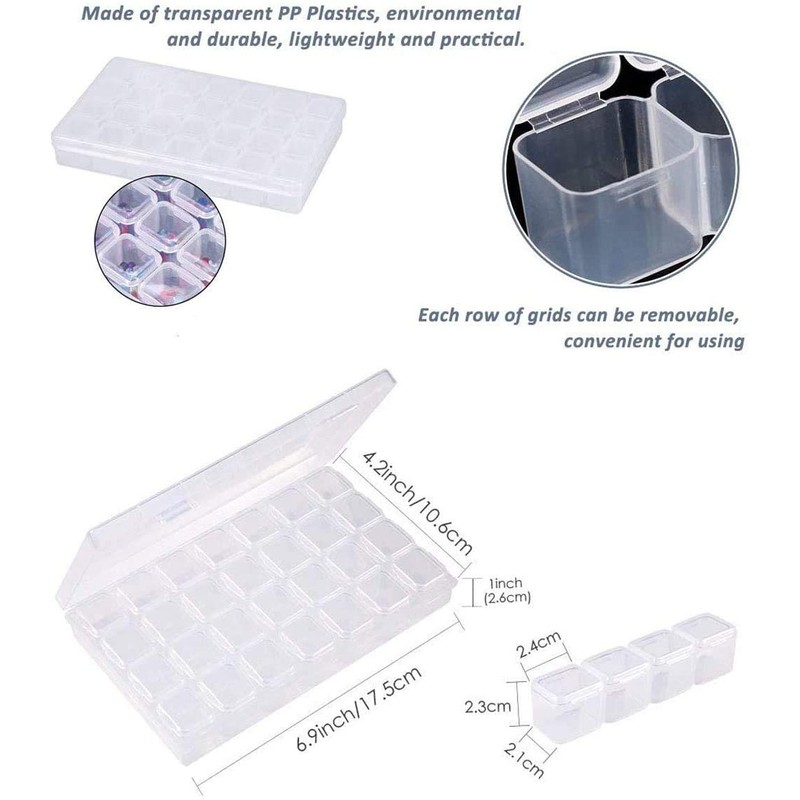 Made of transparent PP Plastics, environmental and durable, lightweight and practical.

Each row of grids can be removable, convenient for using

4.2inch/10.6cm

1inch (2.6cm)

6.9inch/17.5cm

2.4cm

2.3cm

2.1cm