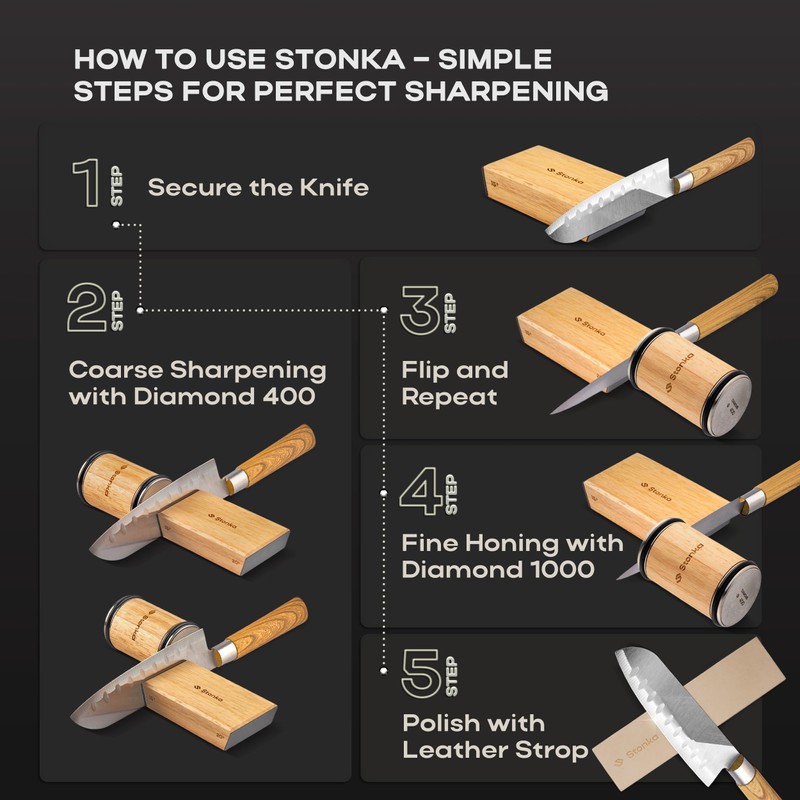 HOW TO USE STONKA – SIMPLE STEPS FOR PERFECT SHARPENING

1 STEP
Secure the Knife

Stonka

2 STEP
Coarse Sharpening with Diamond 400

Stonka
Stonka
Stonka
Stonka

3 STEP
Flip and Repeat

Stonka
Stonka

4 STEP
Fine Honing with Diamond 1000

Stonka
Stonka

5 STEP
Polish with Leather Strop

Stonka