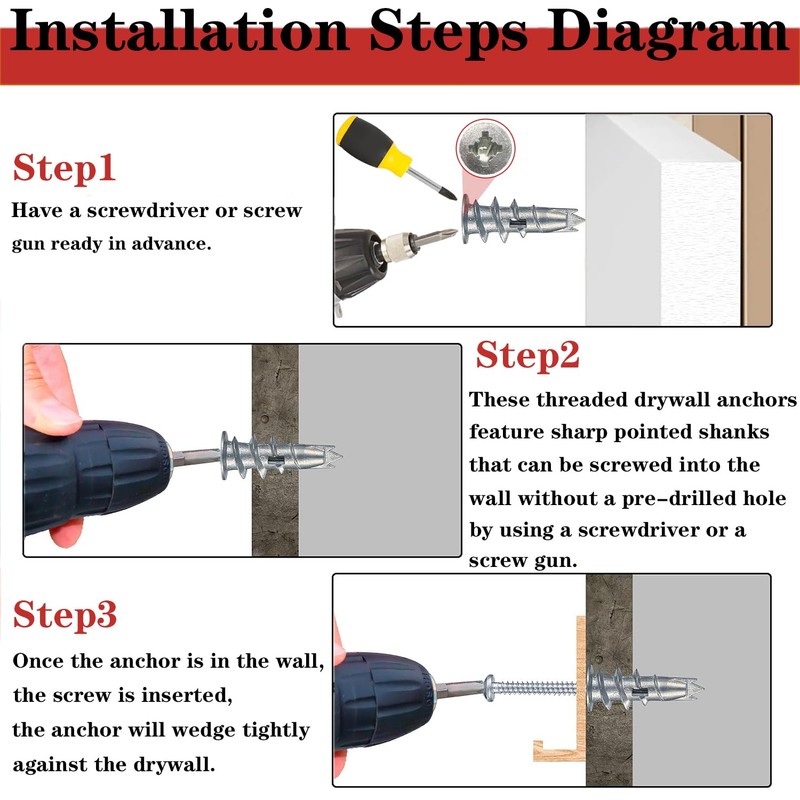 Installation Steps Diagram

Step1

Have a screwdriver or screw gun ready in advance.

Step2

These threaded drywall anchors feature sharp pointed shanks that can be screwed into the wall without a pre-drilled hole by using a screwdriver or a screw gun.

Step3

Once the anchor is in the wall, the screw is inserted, the anchor will wedge tightly against the drywall.