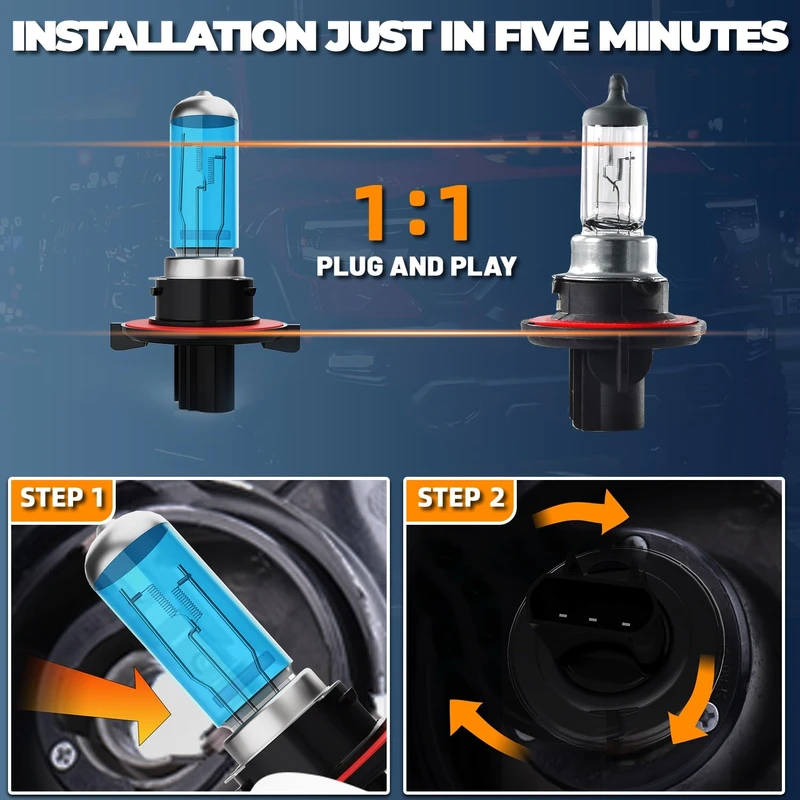 INSTALLATION JUST IN FIVE MINUTES

1:1
PLUG AND PLAY

STEP 1

STEP 2