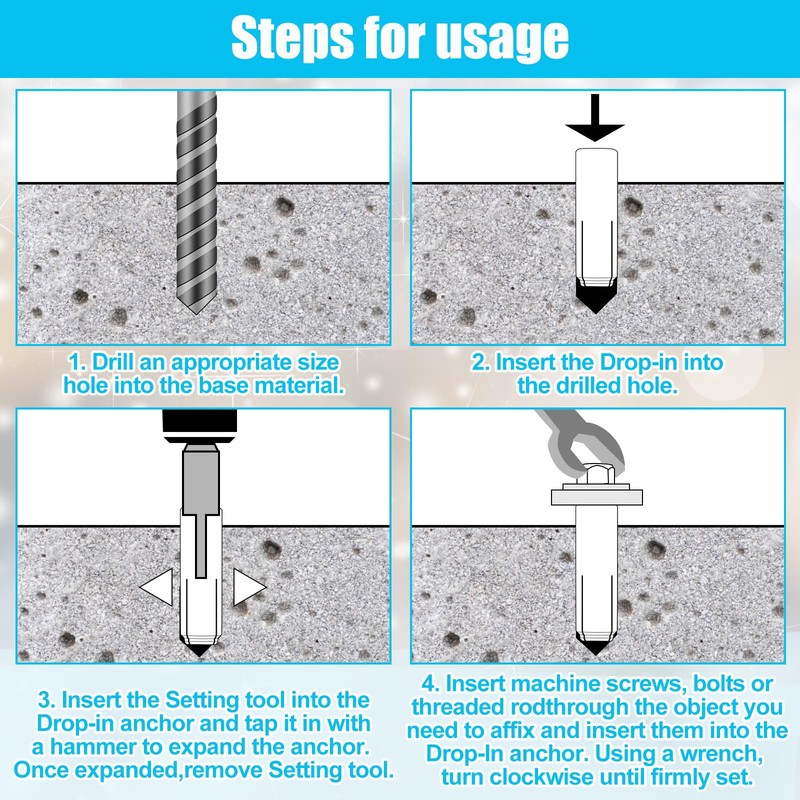 Steps for usage

1. Drill an appropriate size hole into the base material.

2. Insert the Drop-in into the drilled hole.

3. Insert the Setting tool into the Drop-in anchor and tap it in with a hammer to expand the anchor. Once expanded,remove Setting tool.

4. Insert machine screws, bolts or threaded rodthrough the object you need to affix and insert them into the Drop-In anchor. Using a wrench, turn clockwise until firmly set.