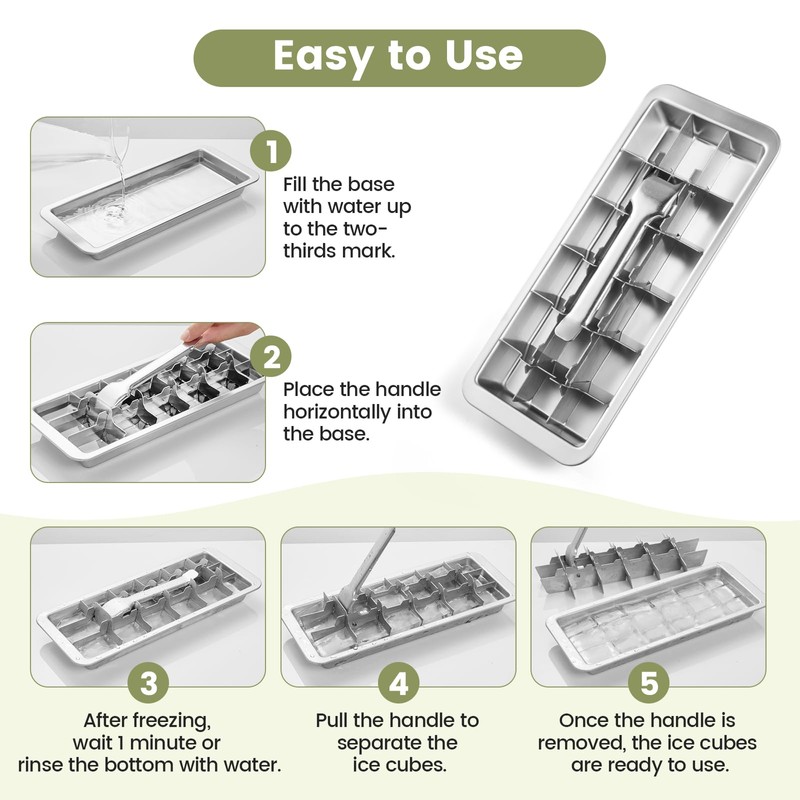 Easy to Use

1

Fill the base with water up to the two-thirds mark.

2

Place the handle horizontally into the base.

3

After freezing, wait 1 minute or rinse the bottom with water.

4

Pull the handle to separate the ice cubes.

5

Once the handle is removed, the ice cubes are ready to use.