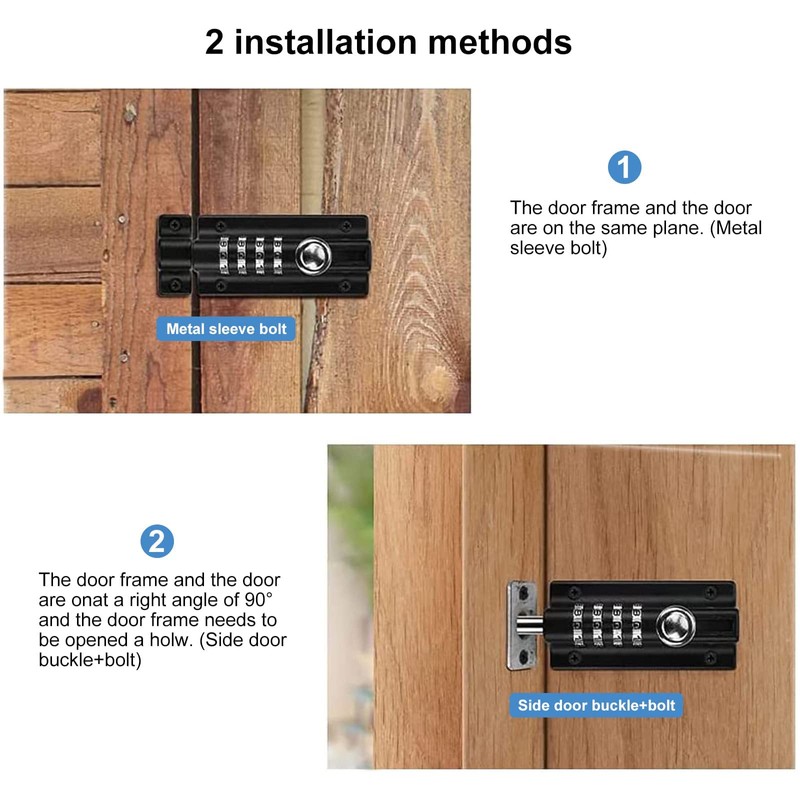 2 installation methods

Metal sleeve bolt

1

The door frame and the door are on the same plane. (Metal sleeve bolt)

2

The door frame and the door are onat a right angle of 90° and the door frame needs to be opened a holw. (Side door buckle+bolt)

Side door buckle+bolt