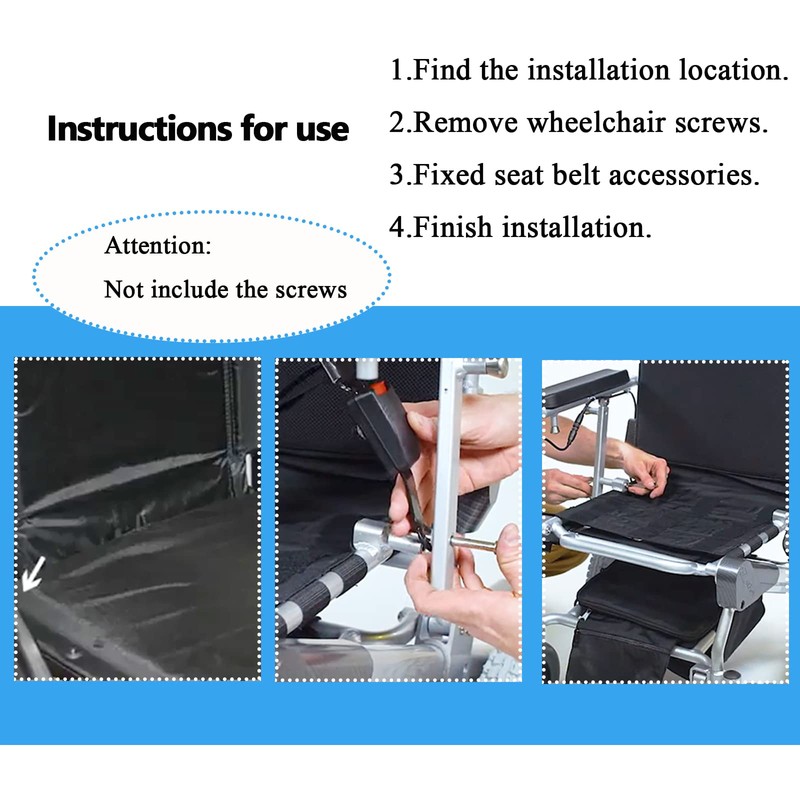 Instructions for use

1.Find the installation location.
2.Remove wheelchair screws.
3.Fixed seat belt accessories.
4.Finish installation.

Attention:
Not include the screws