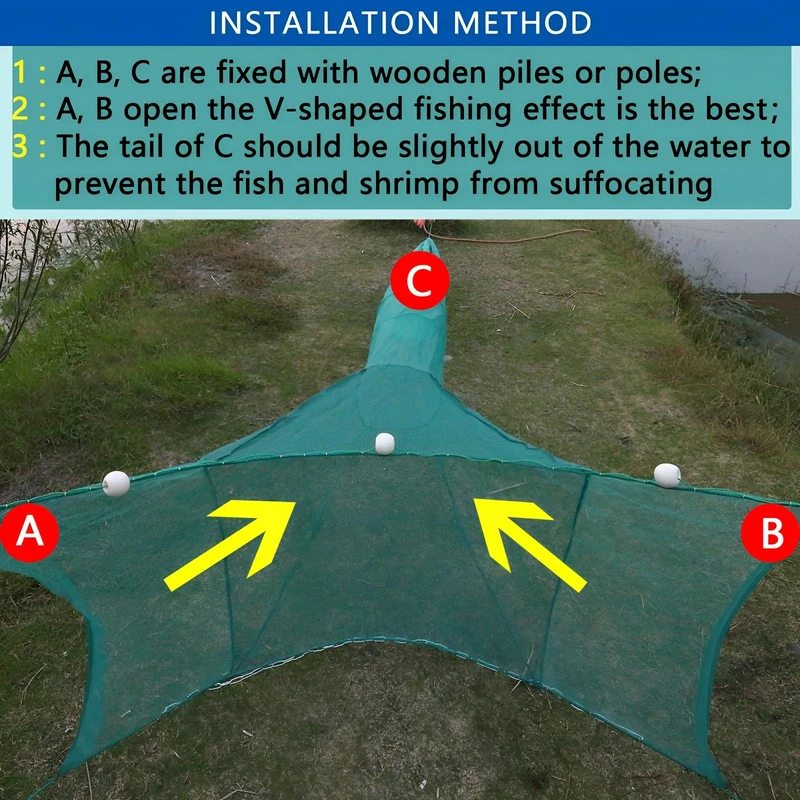 INSTALLATION METHOD

1 : A, B, C are fixed with wooden piles or poles;
2 : A, B open the V-shaped fishing effect is the best;
3 : The tail of C should be slightly out of the water to prevent the fish and shrimp from suffocating

C

A

B