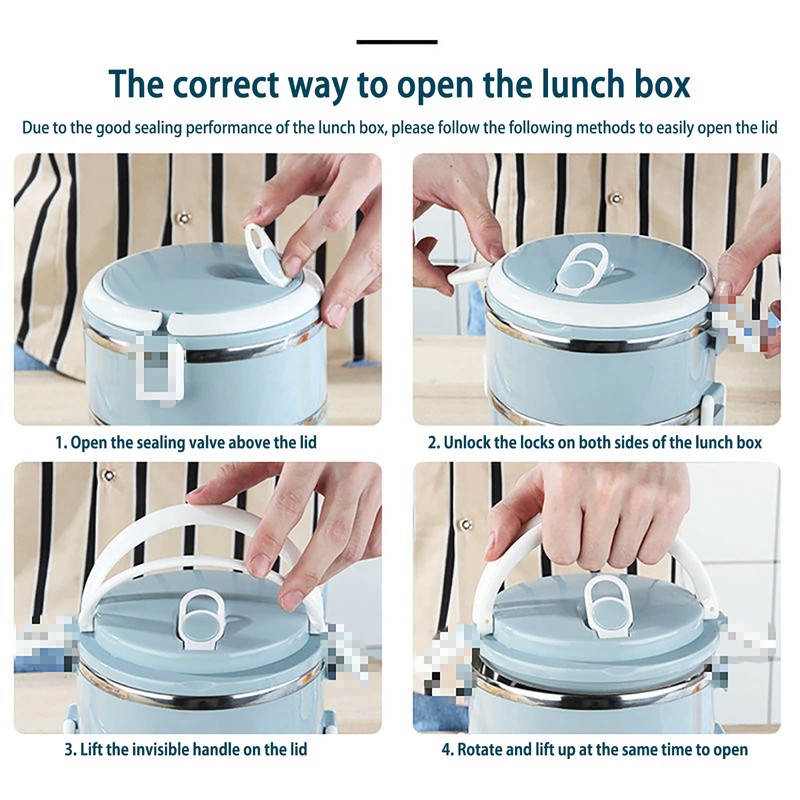 The correct way to open the lunch box

Due to the good sealing performance of the lunch box, please follow the following methods to easily open the lid

1. Open the sealing valve above the lid

2. Unlock the locks on both sides of the lunch box

3. Lift the invisible handle on the lid

4. Rotate and lift up at the same time to open