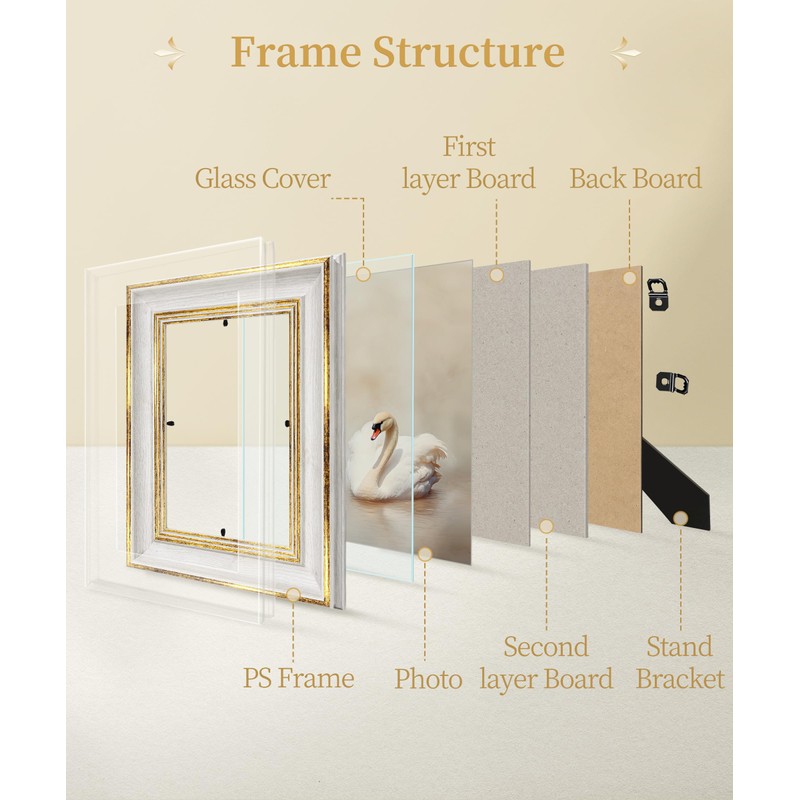 Frame Structure

Glass Cover

First layer Board

Back Board

PS Frame

Photo

Second layer Board

Stand Bracket