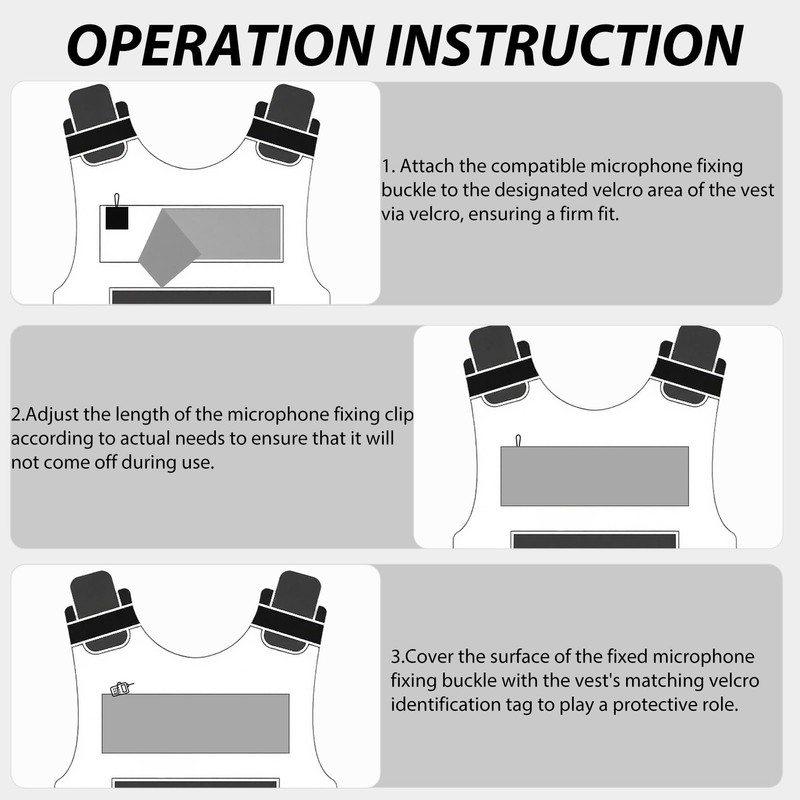 OPERATION INSTRUCTION

1. Attach the compatible microphone fixing buckle to the designated velcro area of the vest via velcro, ensuring a firm fit.

2.Adjust the length of the microphone fixing clip according to actual needs to ensure that it will not come off during use.

3.Cover the surface of the fixed microphone fixing buckle with the vest's matching velcro identification tag to play a protective role.