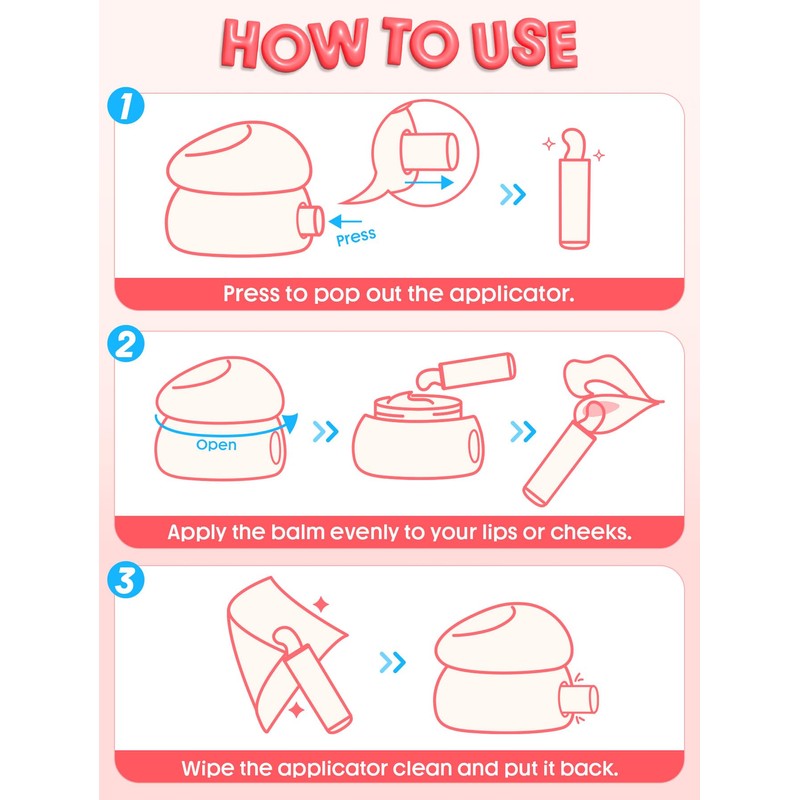 HOW TO USE

1

Press

Press to pop out the applicator.

2

Open

Apply the balm evenly to your lips or cheeks.

3

Wipe the applicator clean and put it back.