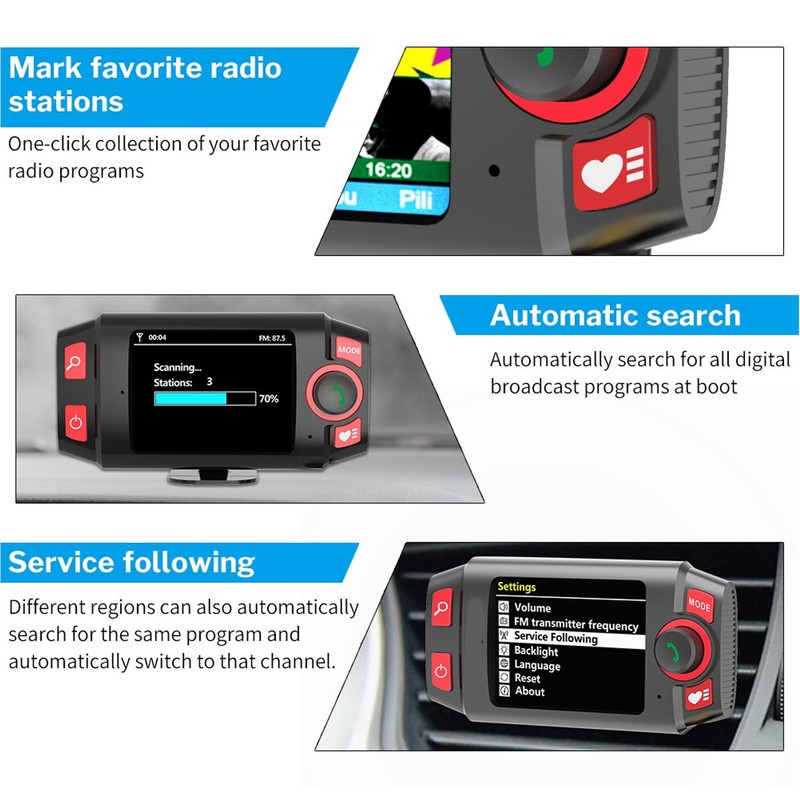 Mark favorite radio stations

One-click collection of your favorite radio programs

16:20

Pili

00:04

FM: 87.5

Scanning...

Stations: 3

70%

MODE

Automatic search

Automatically search for all digital broadcast programs at boot

Service following

Different regions can also automatically search for the same program and automatically switch to that channel.

Settings

Volume

FM transmitter frequency

Service Following

Backlight

Language

Reset

About

MODE