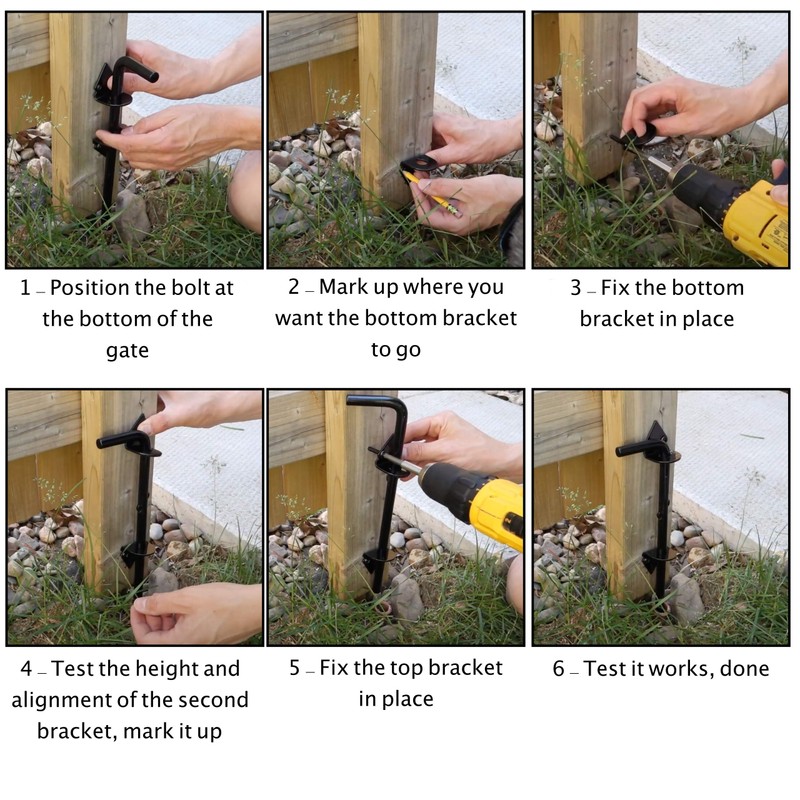 1 – Position the bolt at the bottom of the gate

2 – Mark up where you want the bottom bracket to go

3 – Fix the bottom bracket in place

4 – Test the height and alignment of the second bracket, mark it up

5 – Fix the top bracket in place

6 – Test it works, done