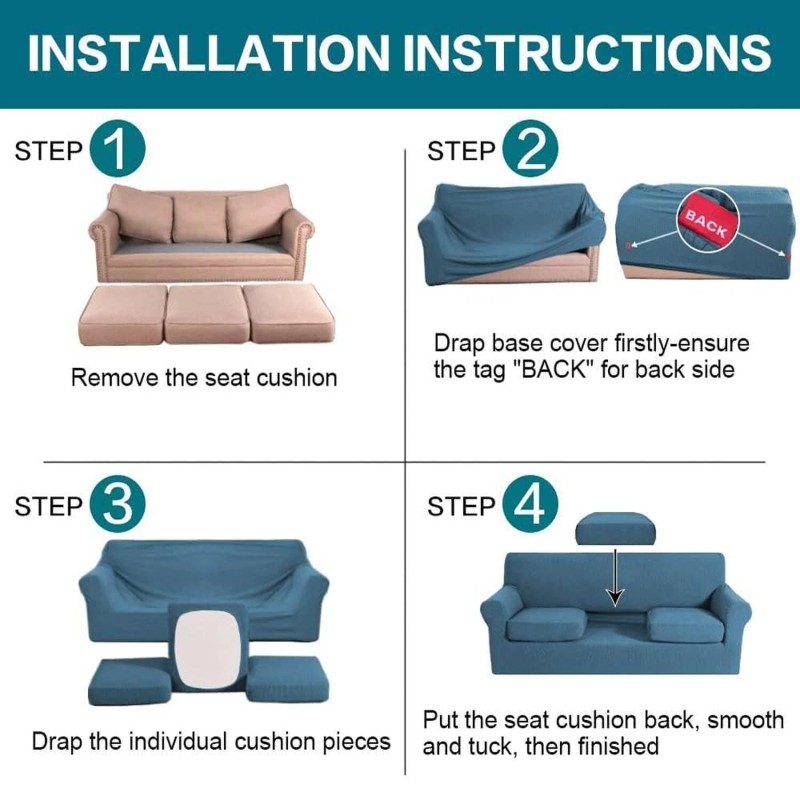 INSTALLATION INSTRUCTIONS

STEP 1

Remove the seat cushion

STEP 2

BACK

Drap base cover firstly-ensure the tag "BACK" for back side

STEP 3

Drap the individual cushion pieces

STEP 4

Put the seat cushion back, smooth and tuck, then finished