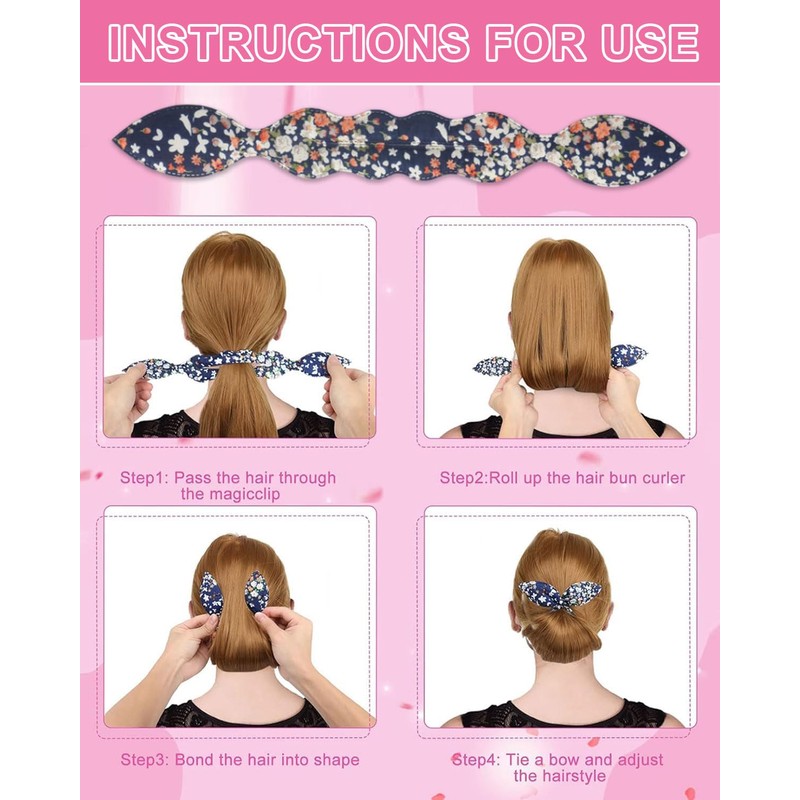 INSTRUCTIONS FOR USE

Step1: Pass the hair through the magicclip

Step2:Roll up the hair bun curler

Step3: Bond the hair into shape

Step4: Tie a bow and adjust the hairstyle