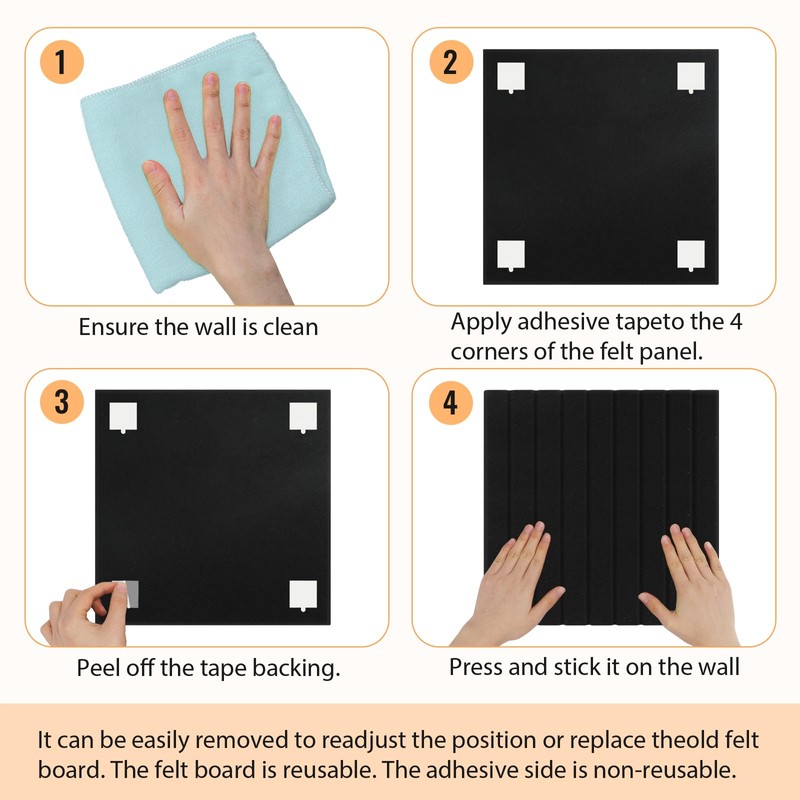 1

Ensure the wall is clean

2

Apply adhesive tapeto the 4 corners of the felt panel.

3

Peel off the tape backing.

4

Press and stick it on the wall

It can be easily removed to readjust the position or replace theold felt board. The felt board is reusable. The adhesive side is non-reusable.