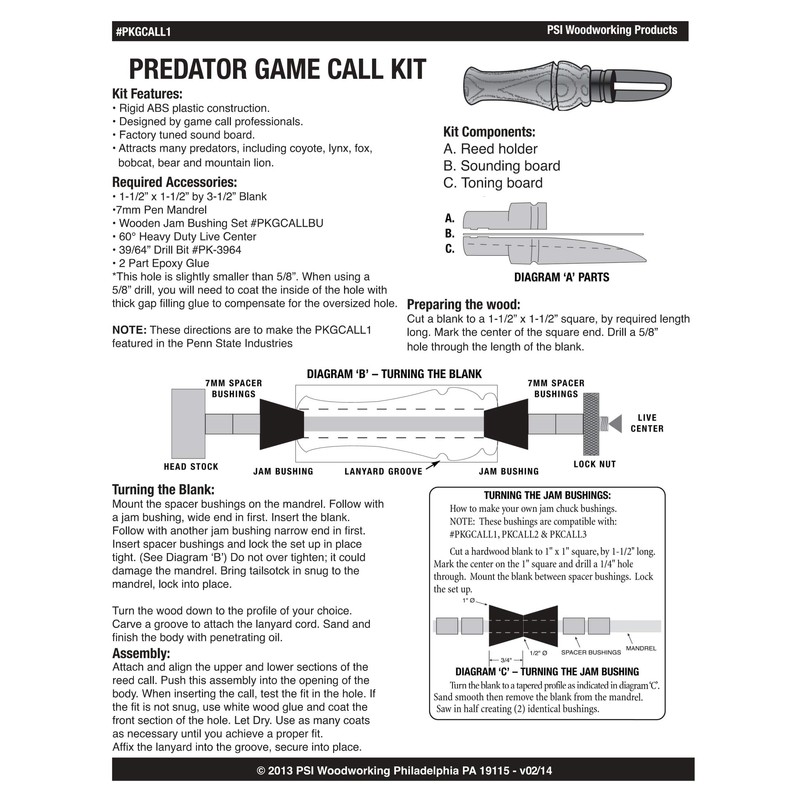 #PKGCALL1

PSI Woodworking Products

PREDATOR GAME CALL KIT

Kit Features:
• Rigid ABS plastic construction.
• Designed by game call professionals.
• Factory tuned sound board.
• Attracts many predators, including coyote, lynx, fox, bobcat, bear and mountain lion.

Required Accessories:
• 1-1/2" x 1-1/2" by 3-1/2" Blank
•7mm Pen Mandrel
• Wooden Jam Bushing Set #PKGCALLBU
• 60° Heavy Duty Live Center
• 39/64" Drill Bit #PK-3964
• 2 Part Epoxy Glue
*This hole is slightly smaller than 5/8". When using a 5/8" drill, you will need to coat the inside of the hole with thick gap filling glue to compensate for the oversized hole.

NOTE: These directions are to make the PKGCALL1 featured in the Penn State Industries

Kit Components:
A. Reed holder
B. Sounding board
C. Toning board

A.
B.
C.

DIAGRAM 'A' PARTS

Preparing the wood:
Cut a blank to a 1-1/2" x 1-1/2" square, by required length long. Mark the center of the square end. Drill a 5/8" hole through the length of the blank.

DIAGRAM 'B' – TURNING THE BLANK

7MM SPACER BUSHINGS

7MM SPACER BUSHINGS

LIVE CENTER

HEAD STOCK

JAM BUSHING

LANYARD GROOVE

JAM BUSHING

LOCK NUT

Turning the Blank:
Mount the spacer bushings on the mandrel. Follow with a jam bushing, wide end in first. Insert the blank. Follow with another jam bushing narrow end in first. Insert spacer bushings and lock the set up in place tight. (See Diagram 'B') Do not over tighten; it could damage the mandrel. Bring tailsotck in snug to the mandrel, lock into place.

Turn the wood down to the profile of your choice. Carve a groove to attach the lanyard cord. Sand and finish the body with penetrating oil.

Assembly:
Attach and align the upper and lower sections of the reed call. Push this assembly into the opening of the body. When inserting the call, test the fit in the hole. If the fit is not snug, use white wood glue and coat the front section of the hole. Let Dry. Use as many coats as necessary until you achieve a proper fit.
Affix the lanyard into the groove, secure into place.

TURNING THE JAM BUSHINGS:
How to make your own jam chuck bushings.
NOTE: These bushings are compatible with:
#PKGCALL1, PKCALL2 & PKCALL3

Cut a hardwood blank to 1" x 1" square, by 1-1/2" long. Mark the center on the 1" square and drill a 1/4" hole through. Mount the blank between spacer bushings. Lock the set up.

1" Ø
3/4"
1/2" Ø
SPACER BUSHINGS
MANDREL

DIAGRAM 'C' – TURNING THE JAM BUSHING
Turn the blank to a tapered profile as indicated in diagram 'C'. Sand smooth then remove the blank from the mandrel. Saw in half creating (2) identical bushings.

© 2013 PSI Woodworking Philadelphia PA 19115 - v02/14