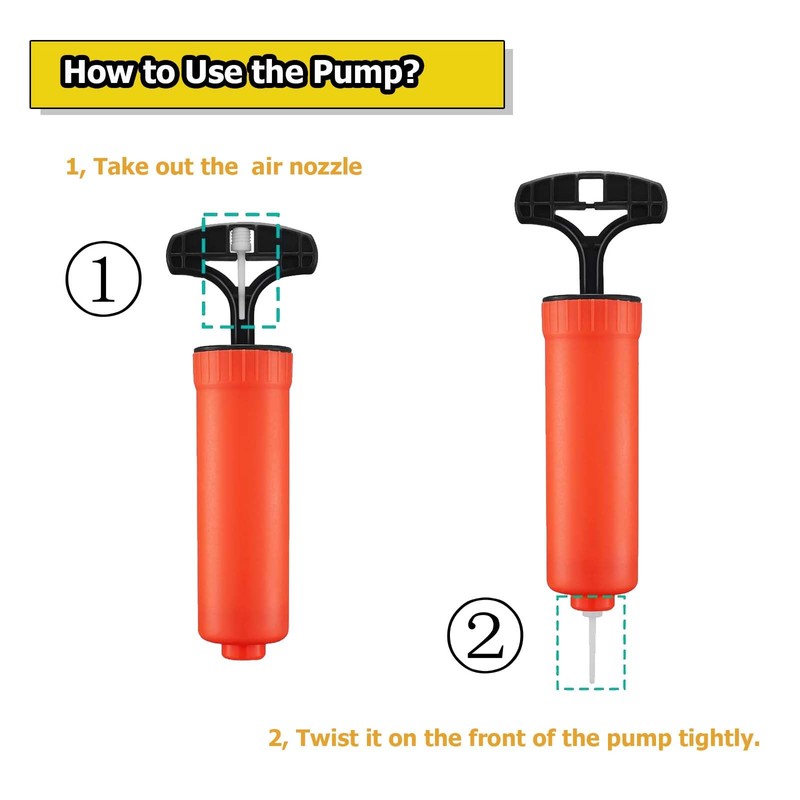 How to Use the Pump?

1, Take out the  air nozzle

①

②

2, Twist it on the front of the pump tightly.