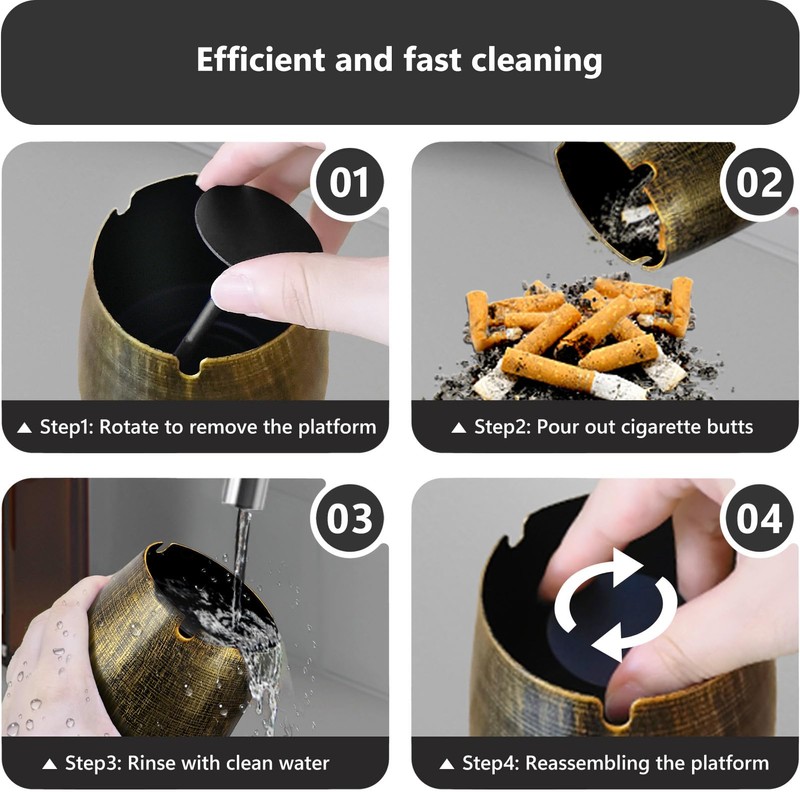 Efficient and fast cleaning

01

▲ Step1: Rotate to remove the platform

02

▲ Step2: Pour out cigarette butts

03

▲ Step3: Rinse with clean water

04

▲ Step4: Reassembling the platform