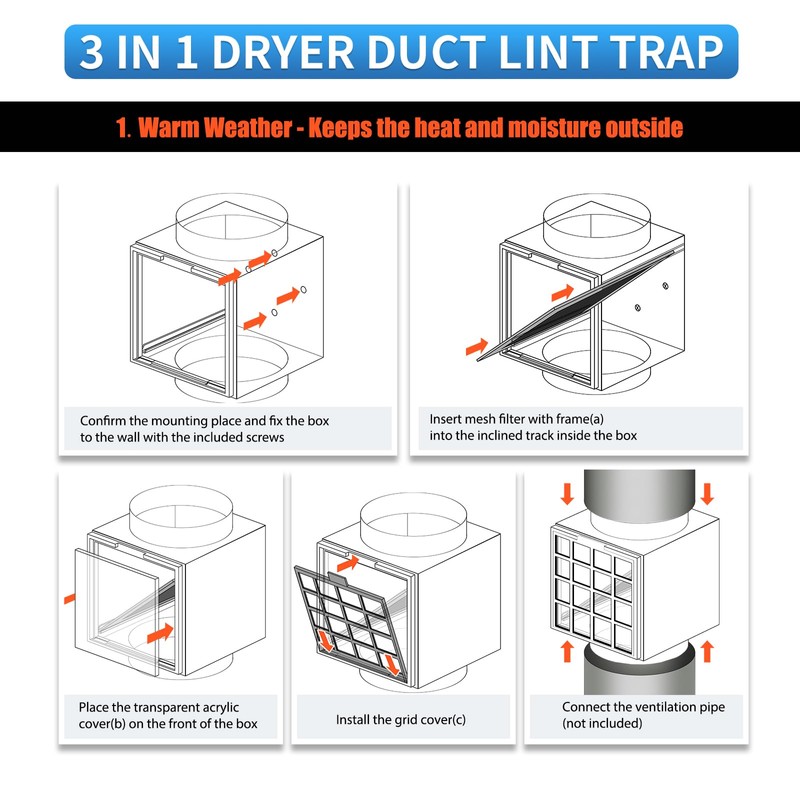 3 IN 1 DRYER DUCT LINT TRAP

1. Warm Weather - Keeps the heat and moisture outside

Confirm the mounting place and fix the box to the wall with the included screws

Insert mesh filter with frame(a) into the inclined track inside the box

Place the transparent acrylic cover(b) on the front of the box

Install the grid cover(c)

Connect the ventilation pipe (not included)