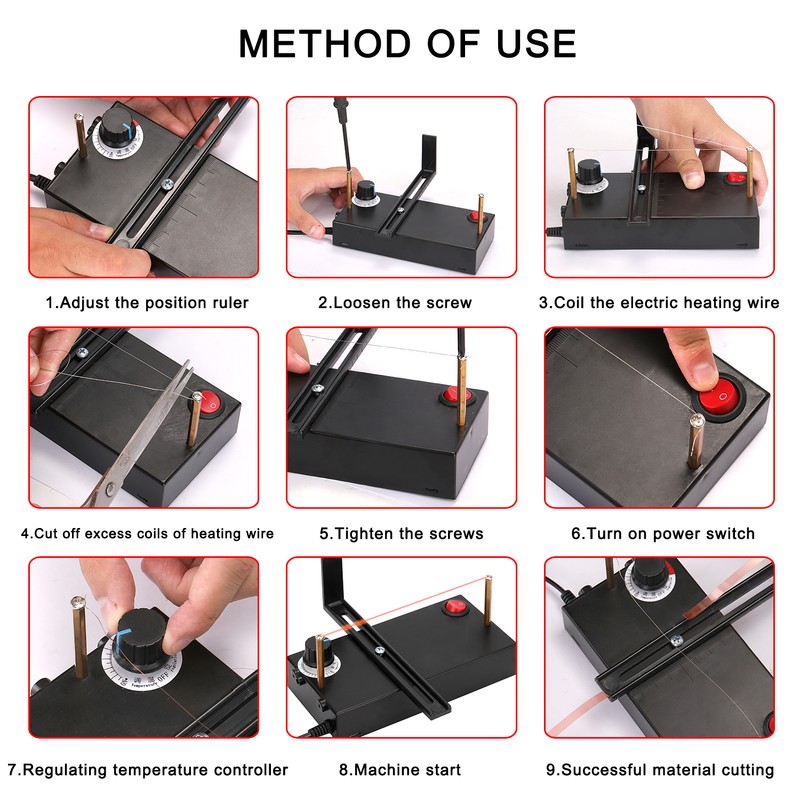 METHOD OF USE

1.Adjust the position ruler

2.Loosen the screw

3.Coil the electric heating wire

4.Cut off excess coils of heating wire

5.Tighten the screws

6.Turn on power switch

7.Regulating temperature controller

8.Machine start

9.Successful material cutting