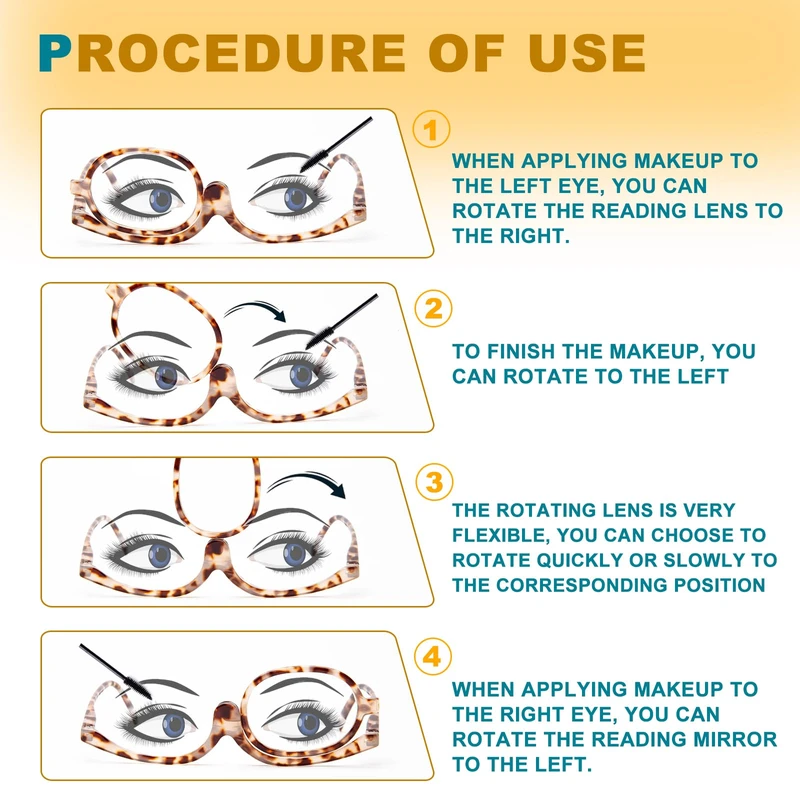 PROCEDURE OF USE

1

WHEN APPLYING MAKEUP TO THE LEFT EYE, YOU CAN ROTATE THE READING LENS TO THE RIGHT.

2

TO FINISH THE MAKEUP, YOU CAN ROTATE TO THE LEFT

3

THE ROTATING LENS IS VERY FLEXIBLE, YOU CAN CHOOSE TO ROTATE QUICKLY OR SLOWLY TO THE CORRESPONDING POSITION

4

WHEN APPLYING MAKEUP TO THE RIGHT EYE, YOU CAN ROTATE THE READING MIRROR TO THE LEFT.