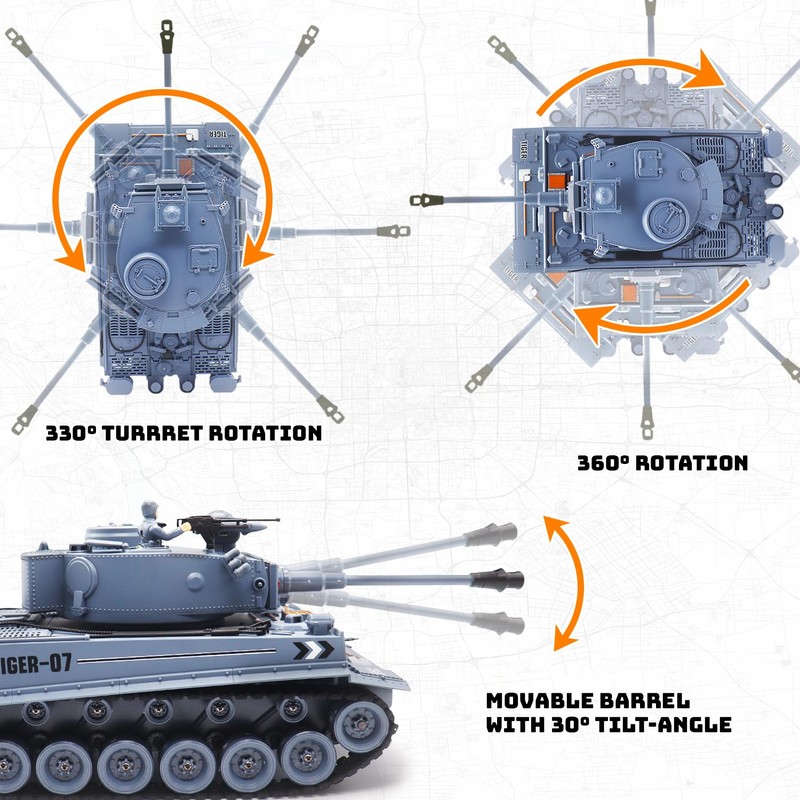 TIGER

TIGER

330° TURRET ROTATION

360° ROTATION

IGER-07

MOVABLE BARREL WITH 30° TILT-ANGLE