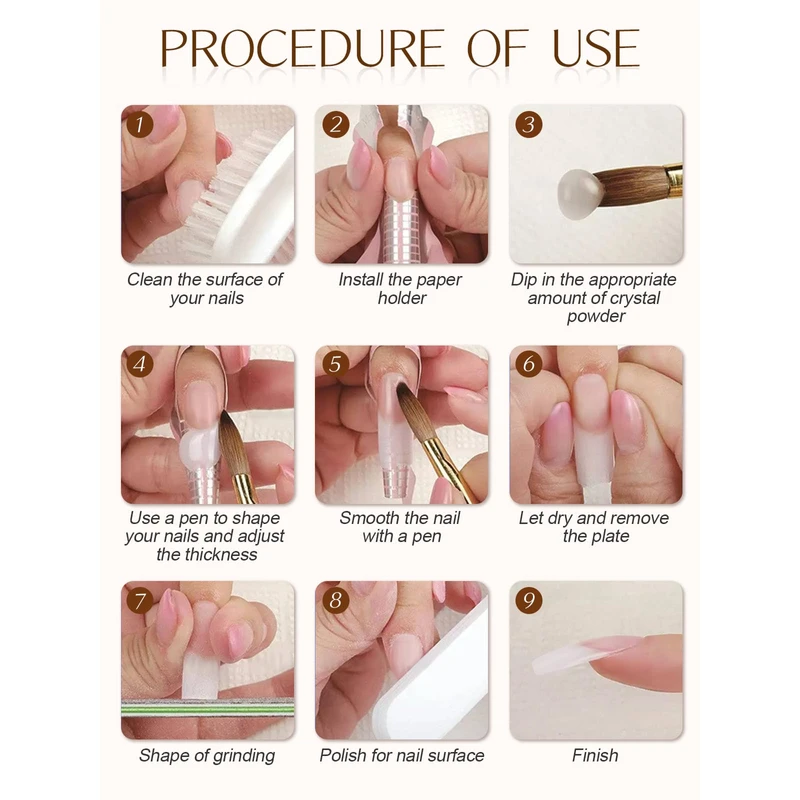 PROCEDURE OF USE

1
Clean the surface of your nails

2
Install the paper holder

3
Dip in the appropriate amount of crystal powder

4
Use a pen to shape your nails and adjust the thickness

5
Smooth the nail with a pen

6
Let dry and remove the plate

7
Shape of grinding

8
Polish for nail surface

9
Finish