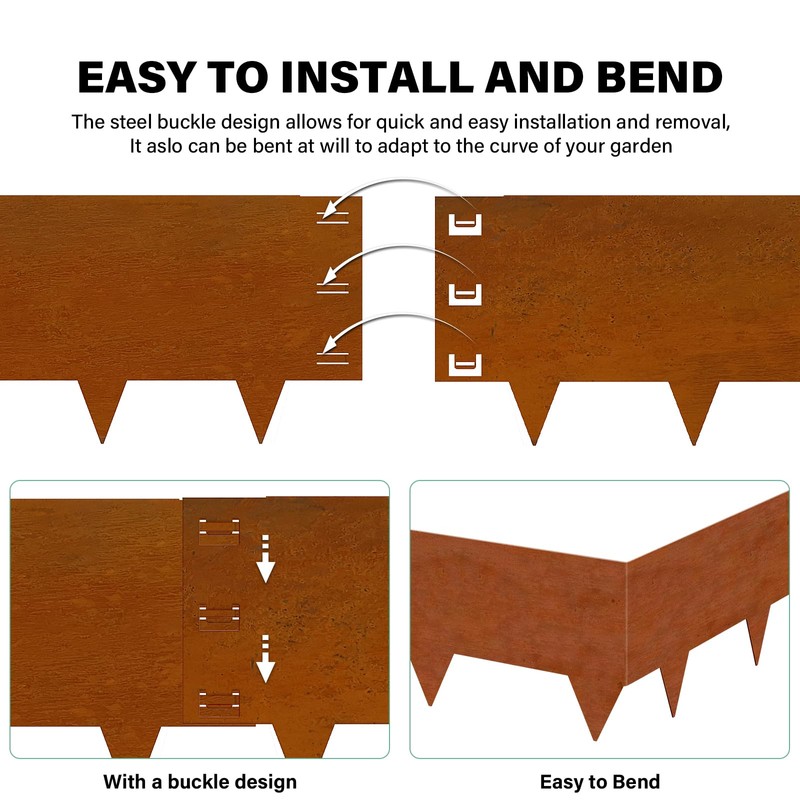 EASY TO INSTALL AND BEND

The steel buckle design allows for quick and easy installation and removal, It aslo can be bent at will to adapt to the curve of your garden

With a buckle design

Easy to Bend