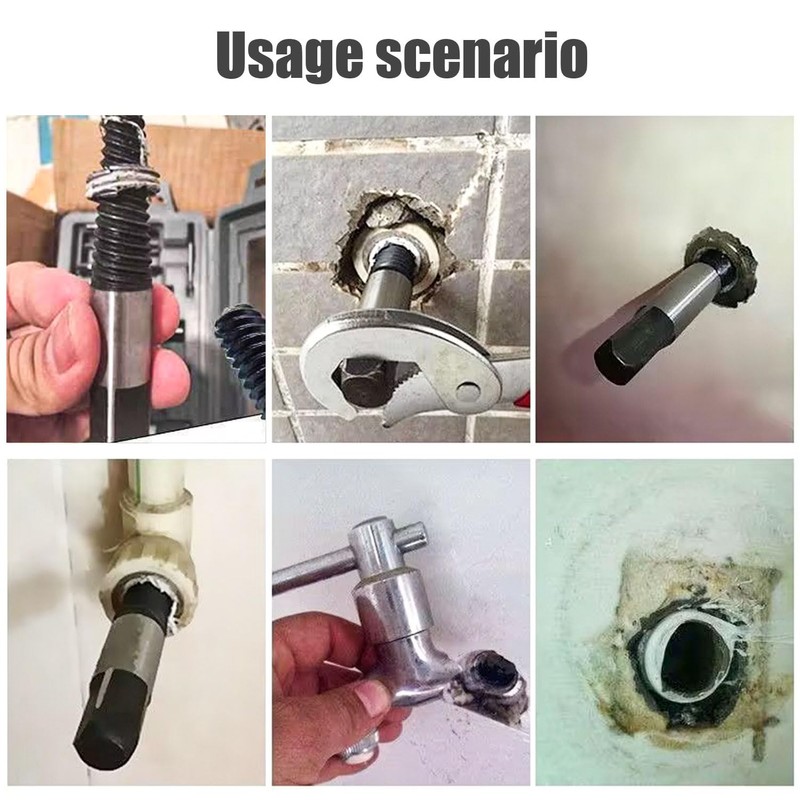 Usage scenario