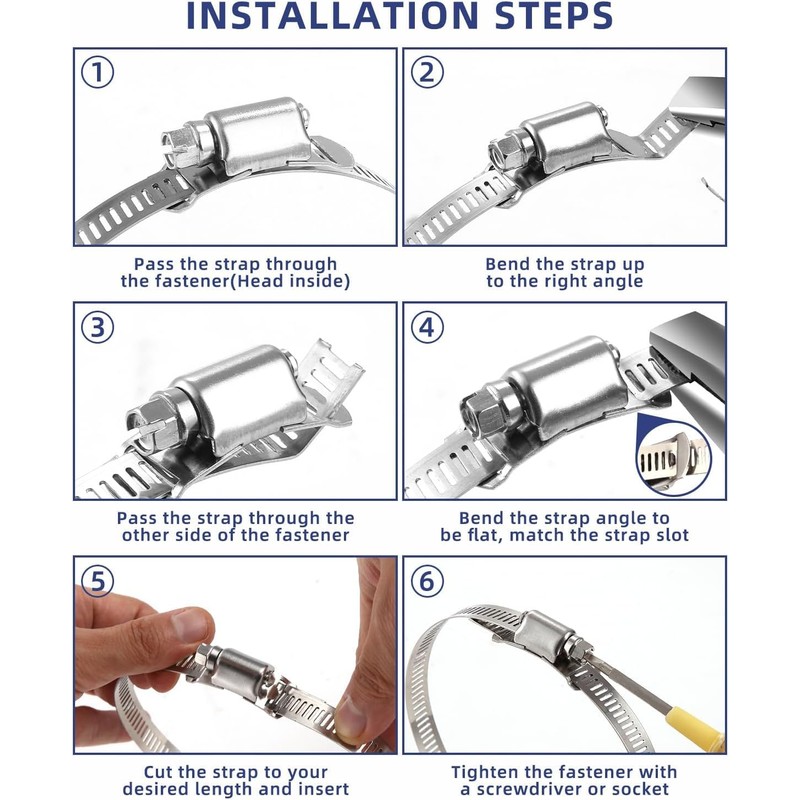 INSTALLATION STEPS

①

Pass the strap through the fastener(Head inside)

②

Bend the strap up to the right angle

③

Pass the strap through the other side of the fastener

④

Bend the strap angle to be flat, match the strap slot

⑤

Cut the strap to your desired length and insert

⑥

Tighten the fastener with a screwdriver or socket