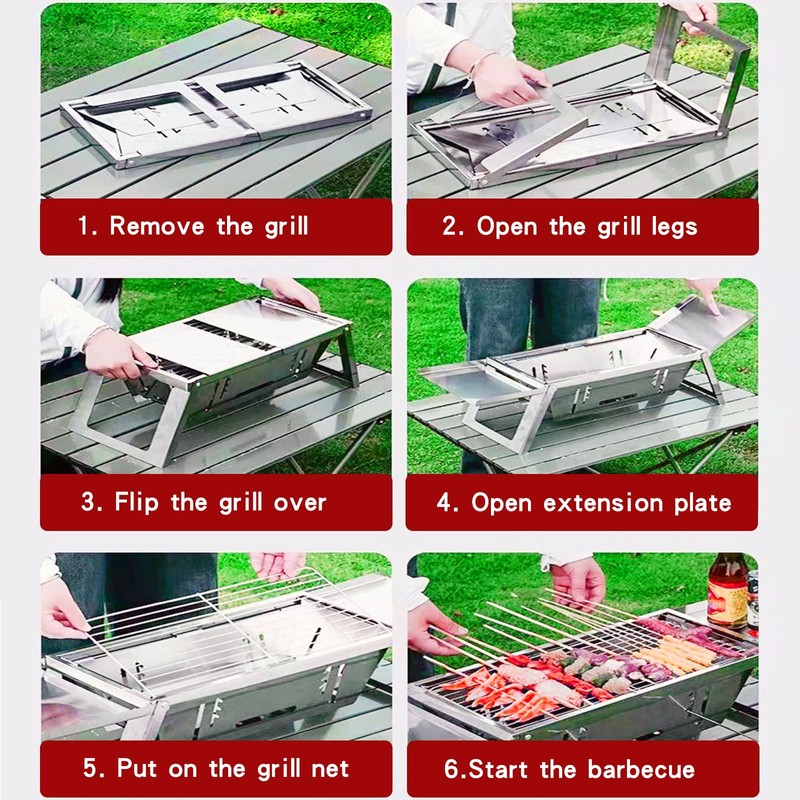 1. Remove the grill

2. Open the grill legs

3. Flip the grill over

4. Open extension plate

5. Put on the grill net

6.Start the barbecue