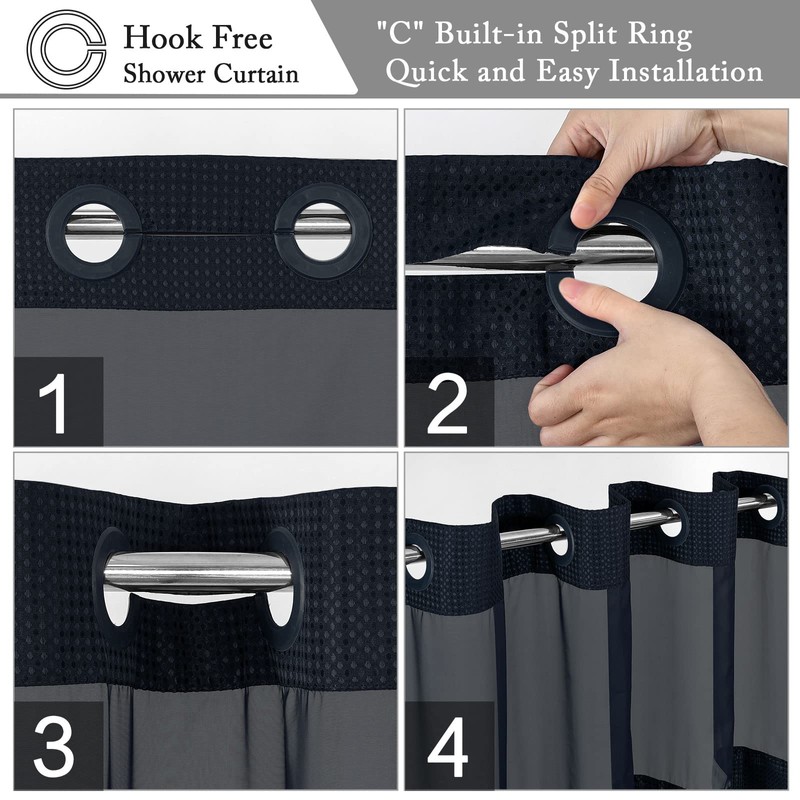 Hook Free
Shower Curtain

"C" Built-in Split Ring
Quick and Easy Installation

1

2

3

4