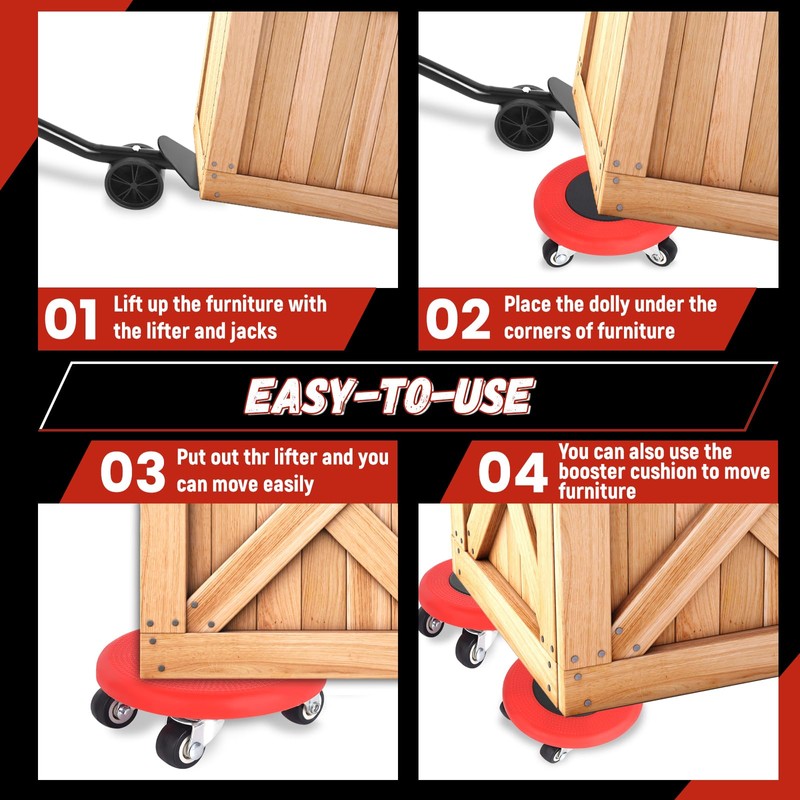 01 Lift up the furniture with the lifter and jacks

02 Place the dolly under the corners of furniture

EASY-TO-USE

03 Put out thr lifter and you can move easily

04 You can also use the booster cushion to move furniture