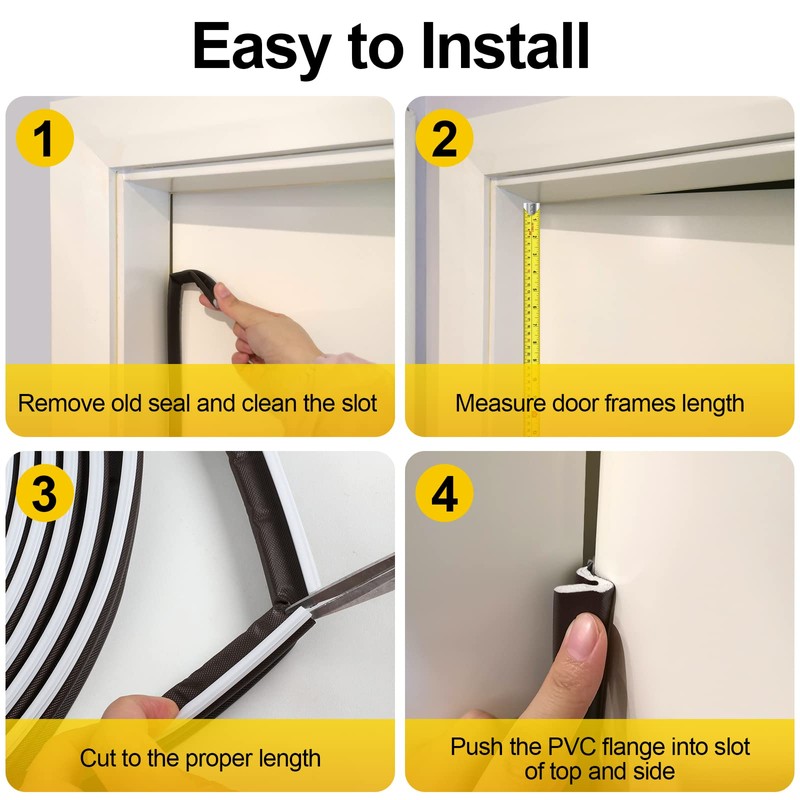 Easy to Install

1

Remove old seal and clean the slot

2

Measure door frames length

3

Cut to the proper length

4

Push the PVC flange into slot of top and side