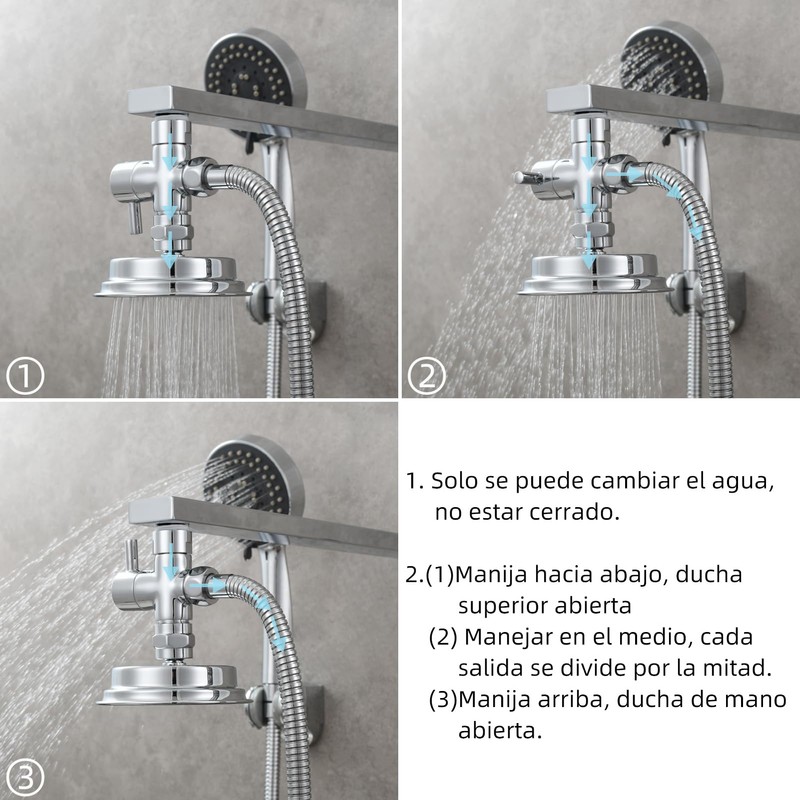 ①

②

③

1. Solo se puede cambiar el agua, no estar cerrado.

2.(1)Manija hacia abajo, ducha superior abierta
(2) Manejar en el medio, cada salida se divide por la mitad.
(3)Manija arriba, ducha de mano abierta.