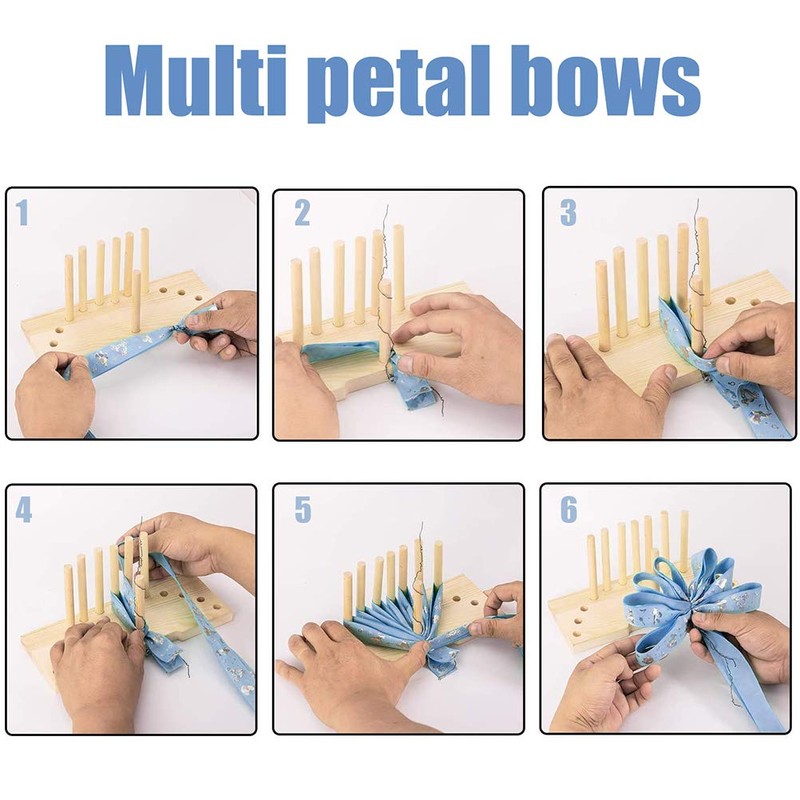 Multi petal bows

1

2

3

4

5

6