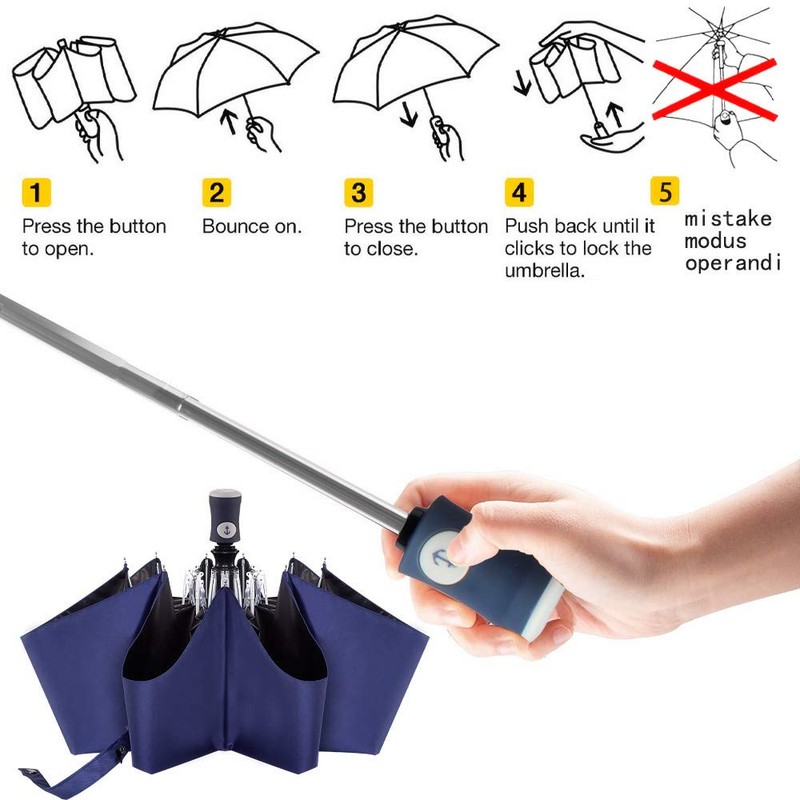 1
Press the button to open.

2
Bounce on.

3
Press the button to close.

4
Push back until it clicks to lock the umbrella.

5
mistake modus operandi