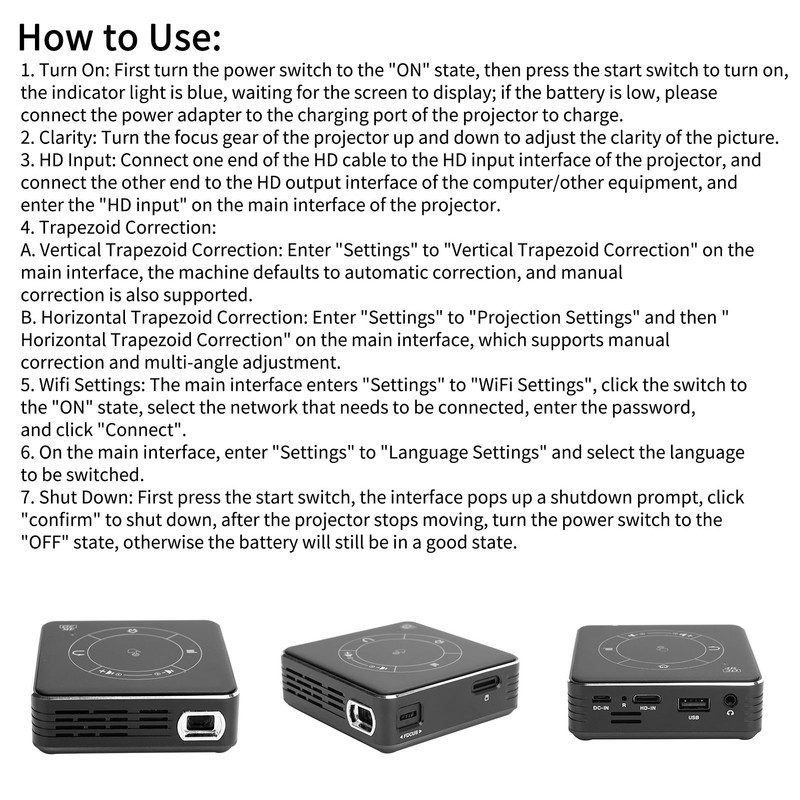 How to Use:

1. Turn On: First turn the power switch to the "ON" state, then press the start switch to turn on, the indicator light is blue, waiting for the screen to display; if the battery is low, please connect the power adapter to the charging port of the projector to charge.
2. Clarity: Turn the focus gear of the projector up and down to adjust the clarity of the picture.
3. HD Input: Connect one end of the HD cable to the HD input interface of the projector, and connect the other end to the HD output interface of the computer/other equipment, and enter the "HD input" on the main interface of the projector.
4. Trapezoid Correction:
A. Vertical Trapezoid Correction: Enter "Settings" to "Vertical Trapezoid Correction" on the main interface, the machine defaults to automatic correction, and manual correction is also supported.
B. Horizontal Trapezoid Correction: Enter "Settings" to "Projection Settings" and then " Horizontal Trapezoid Correction" on the main interface, which supports manual correction and multi-angle adjustment.
5. Wifi Settings: The main interface enters "Settings" to "WiFi Settings", click the switch to the "ON" state, select the network that needs to be connected, enter the password, and click "Connect".
6. On the main interface, enter "Settings" to "Language Settings" and select the language to be switched.
7. Shut Down: First press the start switch, the interface pops up a shutdown prompt, click "confirm" to shut down, after the projector stops moving, turn the power switch to the "OFF" state, otherwise the battery will still be in a good state.

FOCUS

DC-IN R HD-IN USB