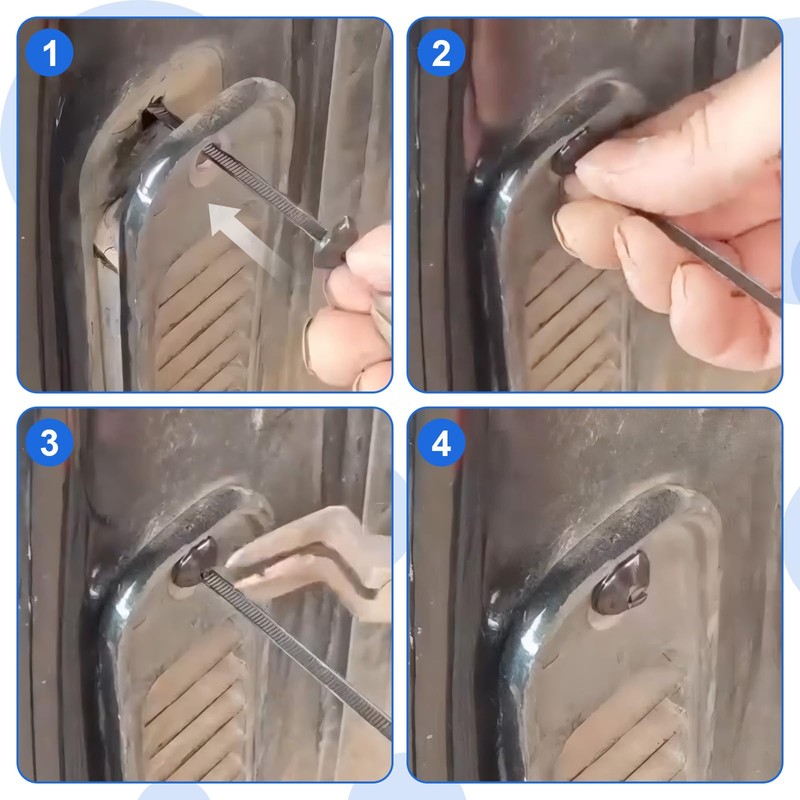 1
2
3
4