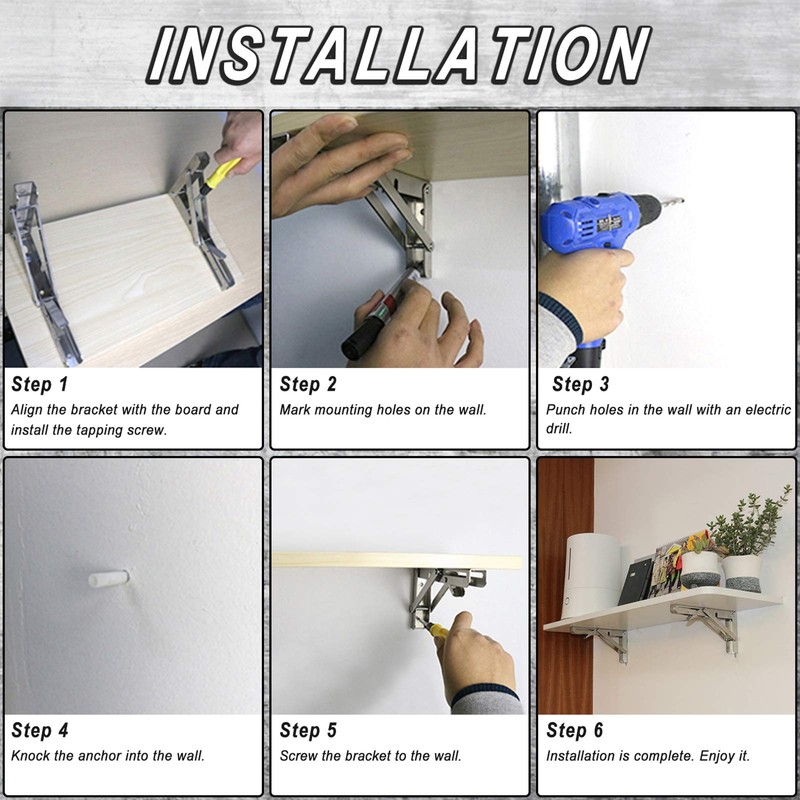 INSTALLATION

Step 1
Align the bracket with the board and install the tapping screw.

Step 2
Mark mounting holes on the wall.

Step 3
Punch holes in the wall with an electric drill.

Step 4
Knock the anchor into the wall.

Step 5
Screw the bracket to the wall.

Step 6
Installation is complete. Enjoy it.