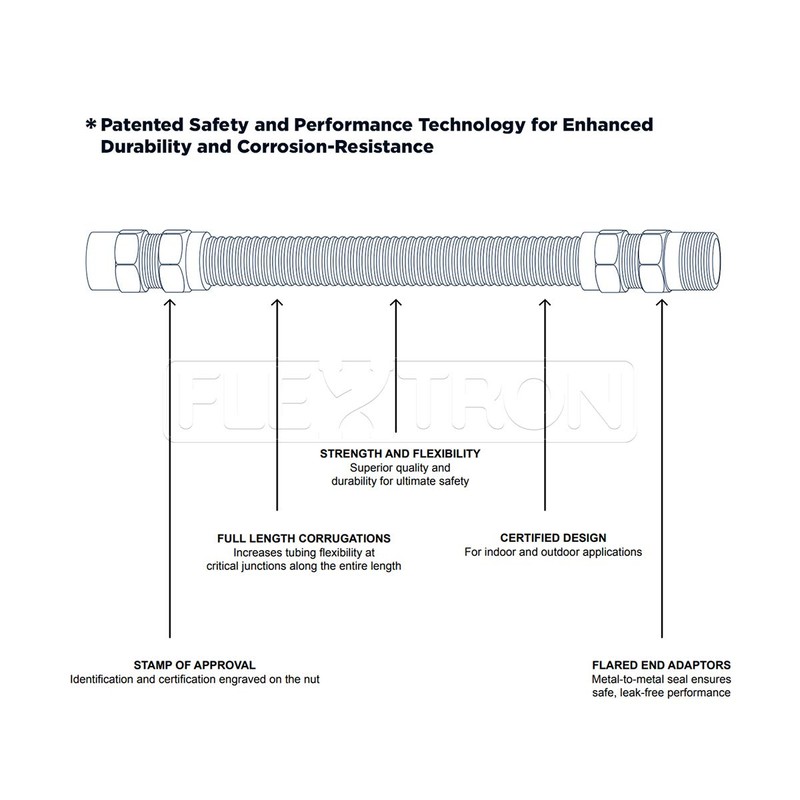 * Patented Safety and Performance Technology for Enhanced Durability and Corrosion-Resistance

FLEXTRON

STRENGTH AND FLEXIBILITY
Superior quality and durability for ultimate safety

FULL LENGTH CORRUGATIONS
Increases tubing flexibility at critical junctions along the entire length

CERTIFIED DESIGN
For indoor and outdoor applications

STAMP OF APPROVAL
Identification and certification engraved on the nut

FLARED END ADAPTORS
Metal-to-metal seal ensures safe, leak-free performance