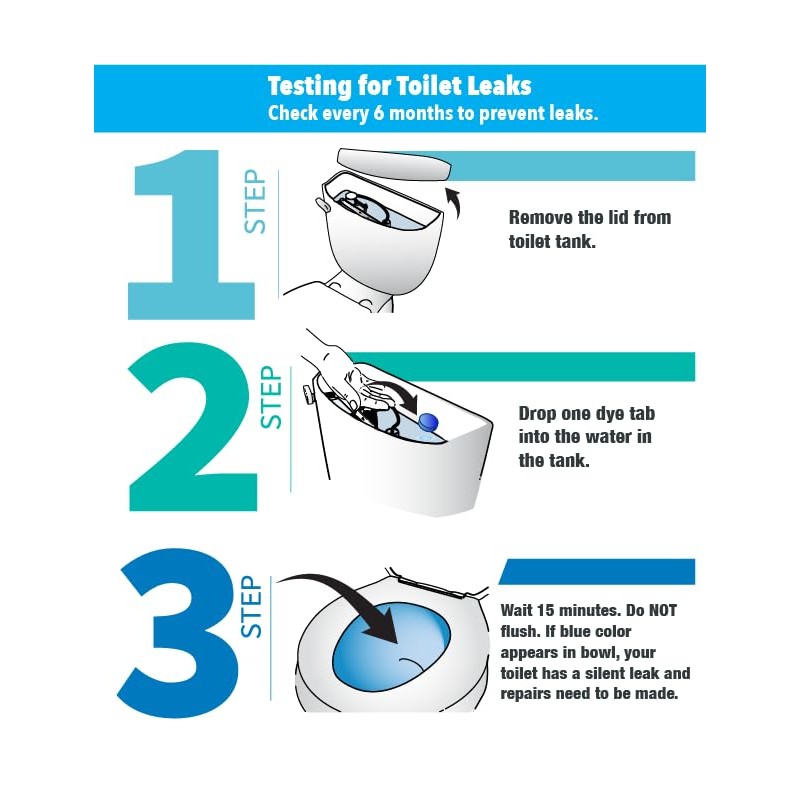 Testing for Toilet Leaks
Check every 6 months to prevent leaks.

1 STEP

Remove the lid from toilet tank.

2 STEP

Drop one dye tab into the water in the tank.

3 STEP

Wait 15 minutes. Do NOT flush. If blue color appears in bowl, your toilet has a silent leak and repairs need to be made.